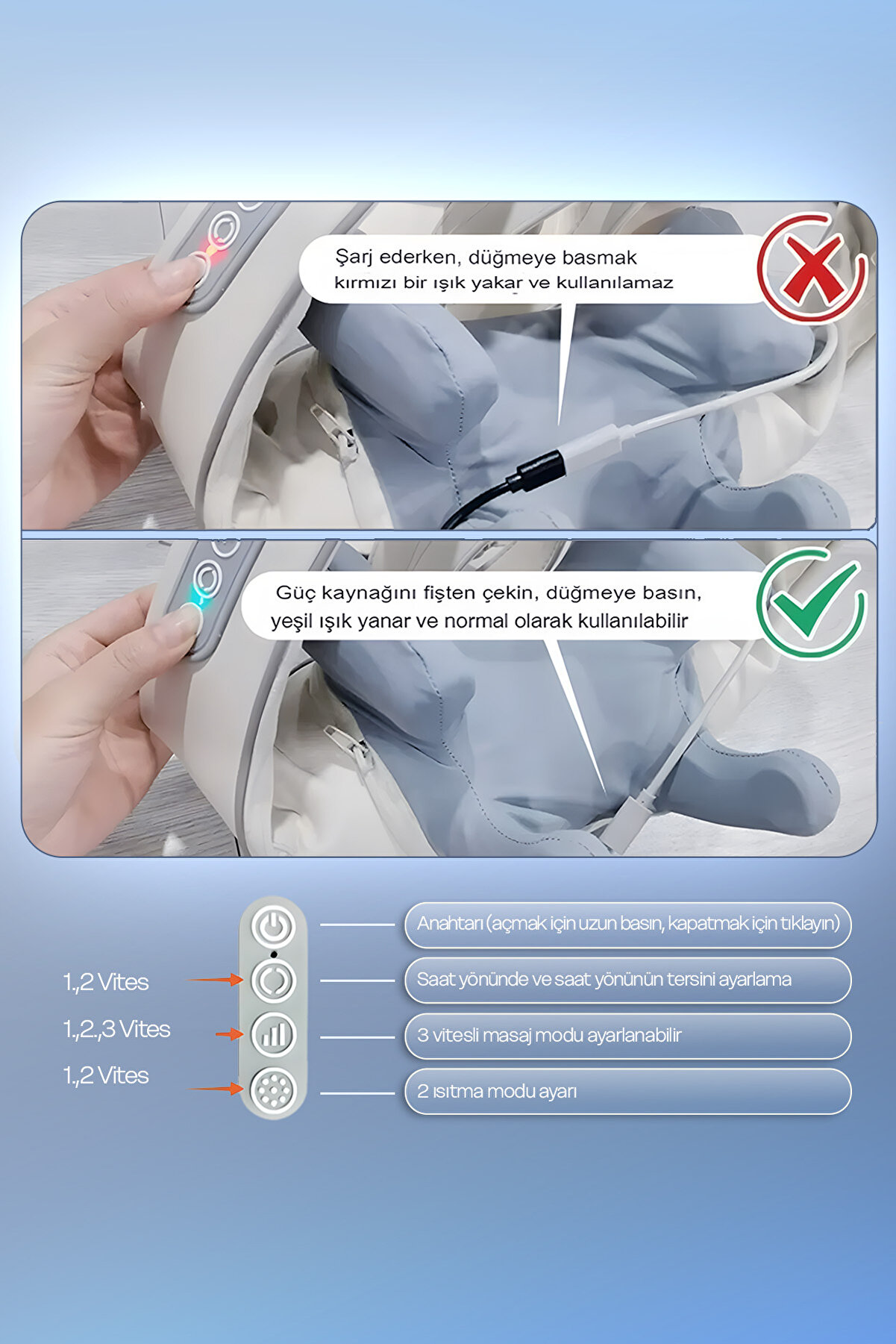 Şarj ederken, düğmeye basmak kırmızı bir ışık yakar ve kullanılamaz

Güç kaynağını fişten çekin, düğmeye basın, yeşil ışık yanar ve normal olarak kullanılabilir

Anahtarı (açmak için uzun basın, kapatmak için tıklayın)

1.,2 Vites

Saat yönünde ve saat yönünün tersini ayarlama

1.,2.,3 Vites

3 vitesli masaj modu ayarlanabilir

1.,2 Vites

2 ısıtma modu ayarı