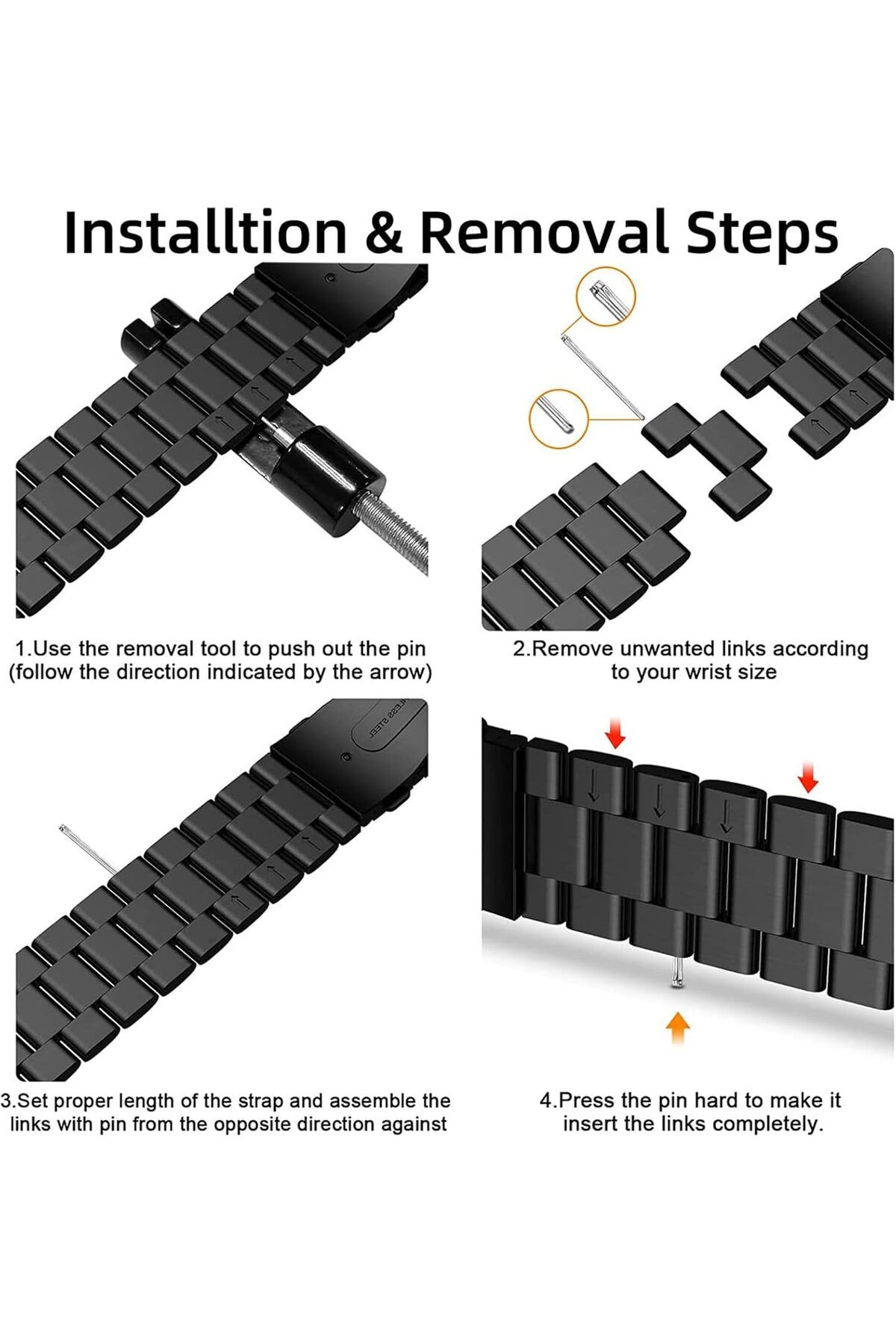 Installtion & Removal Steps

1.Use the removal tool to push out the pin (follow the direction indicated by the arrow)

2.Remove unwanted links according to your wrist size

3.Set proper length of the strap and assemble the links with pin from the opposite direction against

4.Press the pin hard to make it insert the links completely.