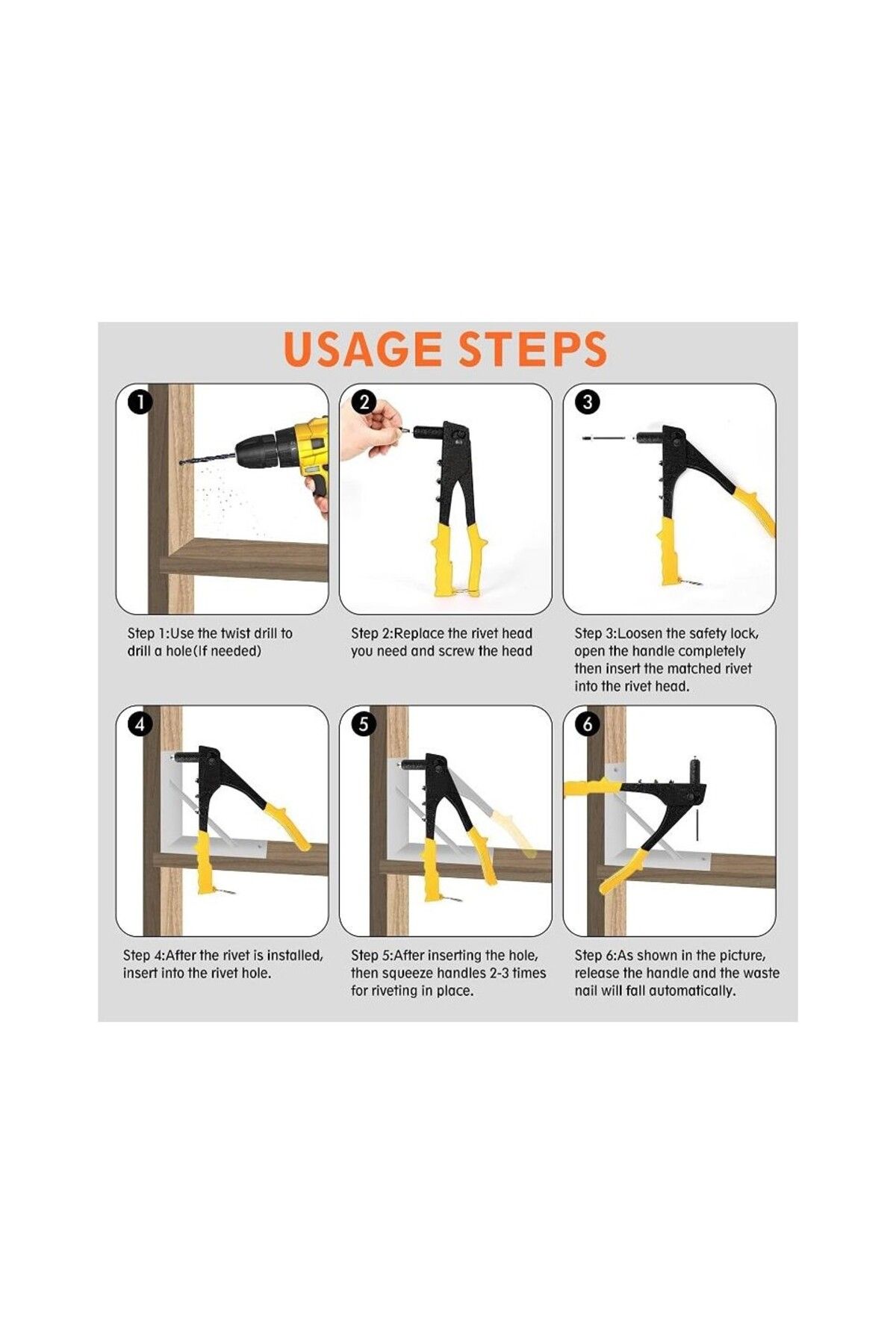 USAGE STEPS

1

Step 1:Use the twist drill to drill a hole(If needed)

2

Step 2:Replace the rivet head you need and screw the head

3

Step 3:Loosen the safety lock, open the handle completely then insert the matched rivet into the rivet head.

4

Step 4:After the rivet is installed, insert into the rivet hole.

5

Step 5:After inserting the hole, then squeeze handles 2-3 times for riveting in place.

6

Step 6:As shown in the picture, release the handle and the waste nail will fall automatically.