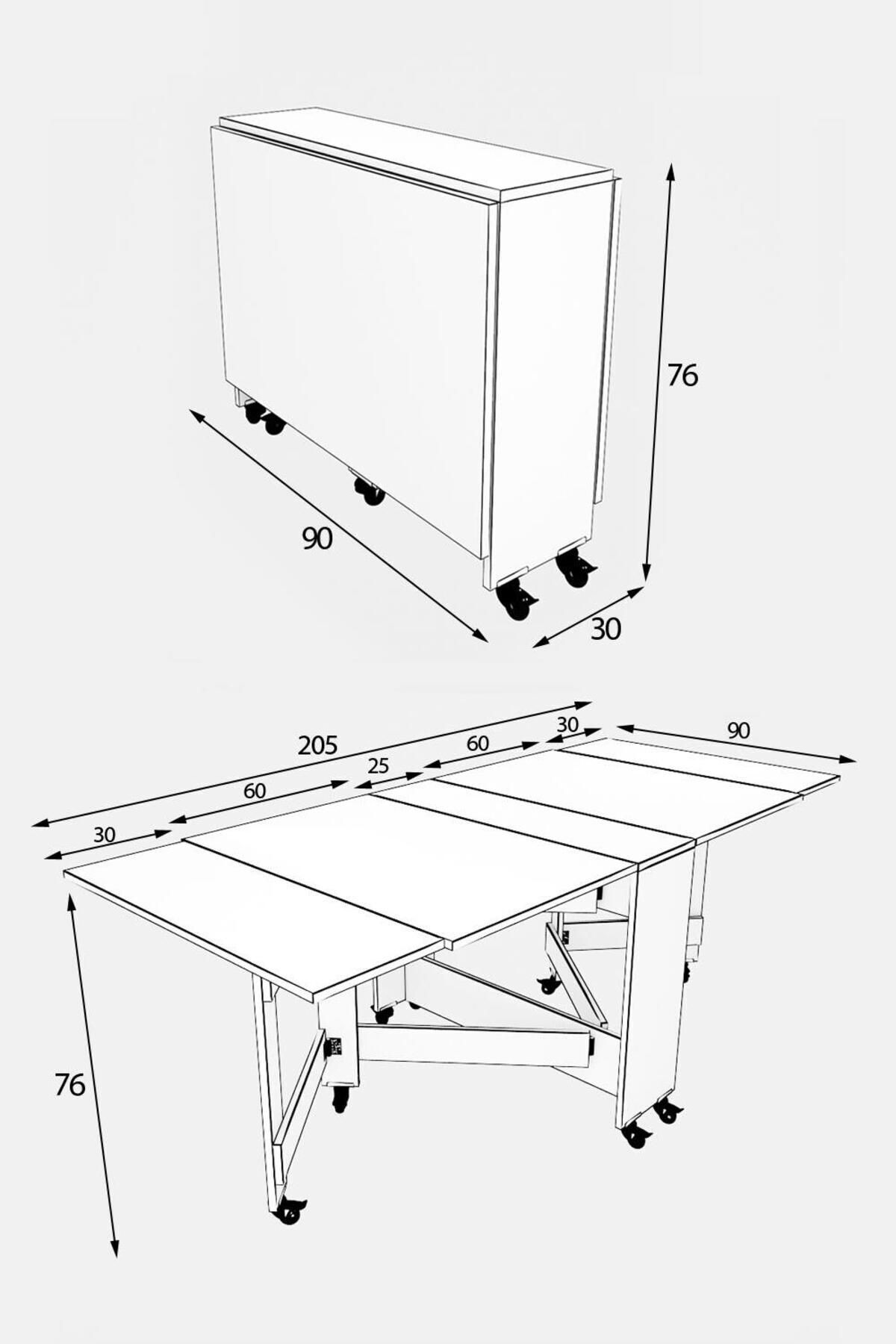 76

90

30

205

30

60

25

60

30

90

76