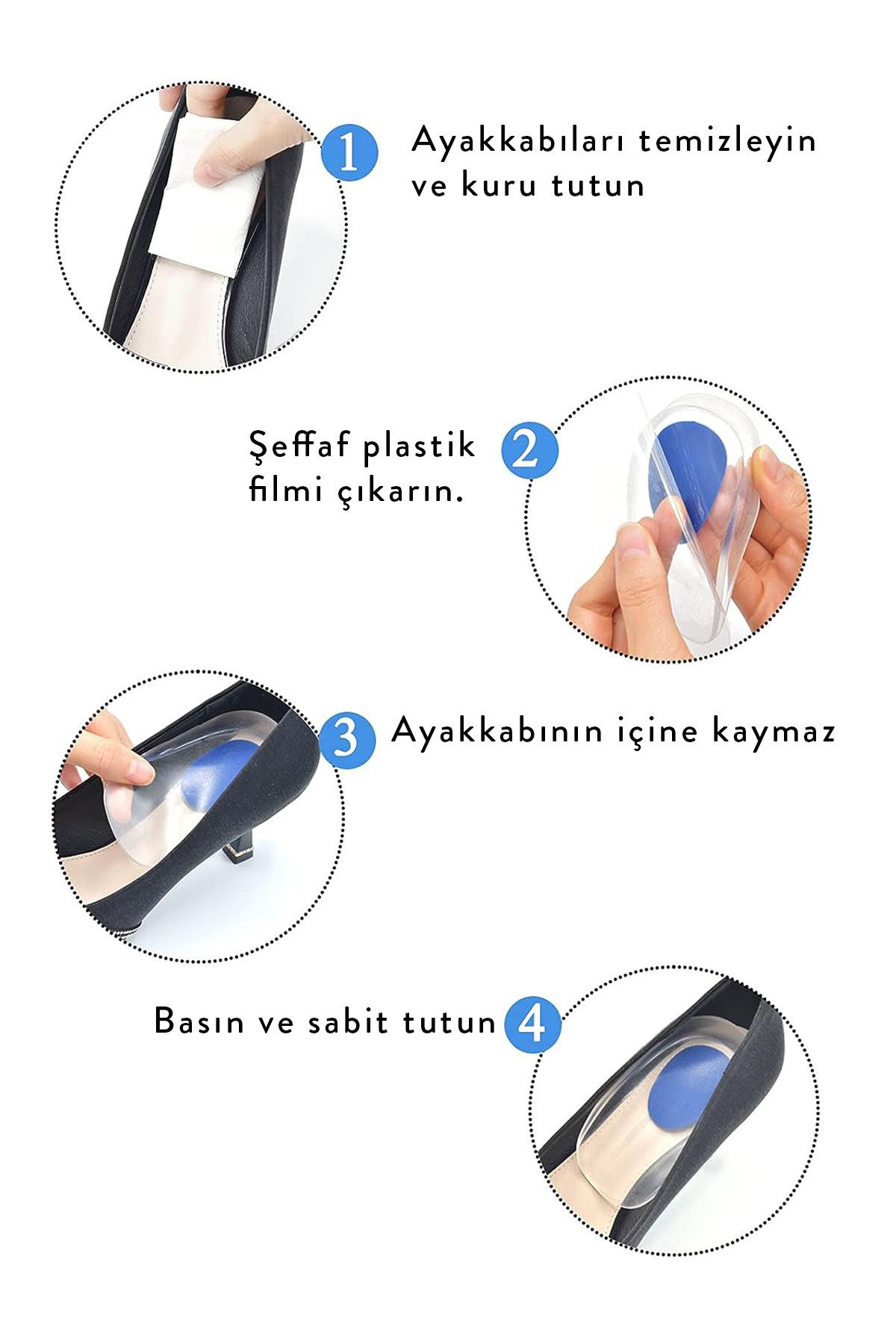 1 Ayakkabıları temizleyin ve kuru tutun

Şeffaf plastik filmi çıkarın. 2

3 Ayakkabının içine kaymaz

Basın ve sabit tutun 4