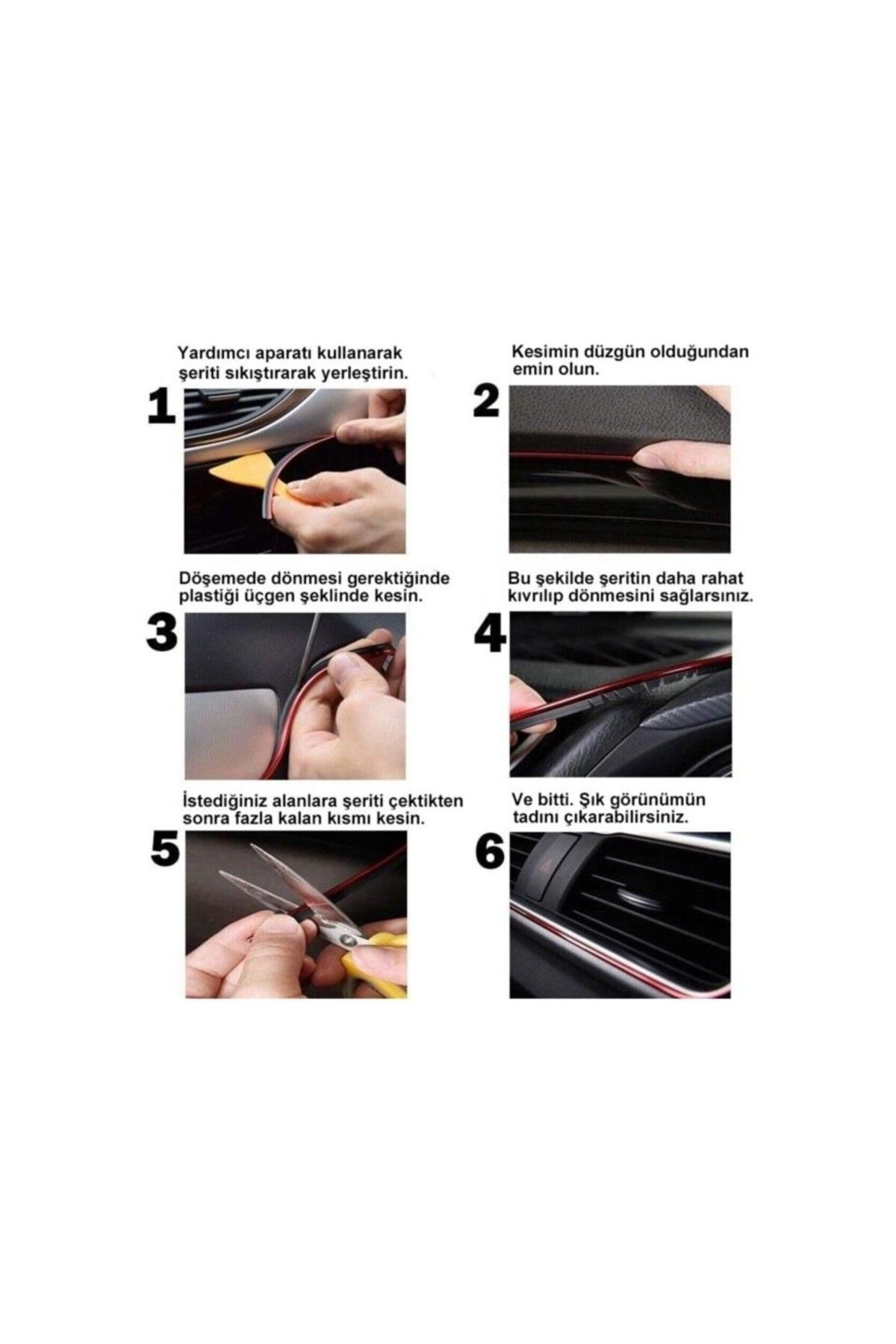 Yardımcı aparatı kullanarak şeriti sıkıştırarak yerleştirin.

1

Kesimin düzgün olduğundan emin olun.

2

Döşemede dönmesi gerektiğinde plastiği üçgen şeklinde kesin.

3

Bu şekilde şeritin daha rahat kıvrılıp dönmesini sağlarsınız.

4

İstediğiniz alanlara şeriti çektikten sonra fazla kalan kısmı kesin.

5

Ve bitti. Şık görünümün tadını çıkarabilirsiniz.

6