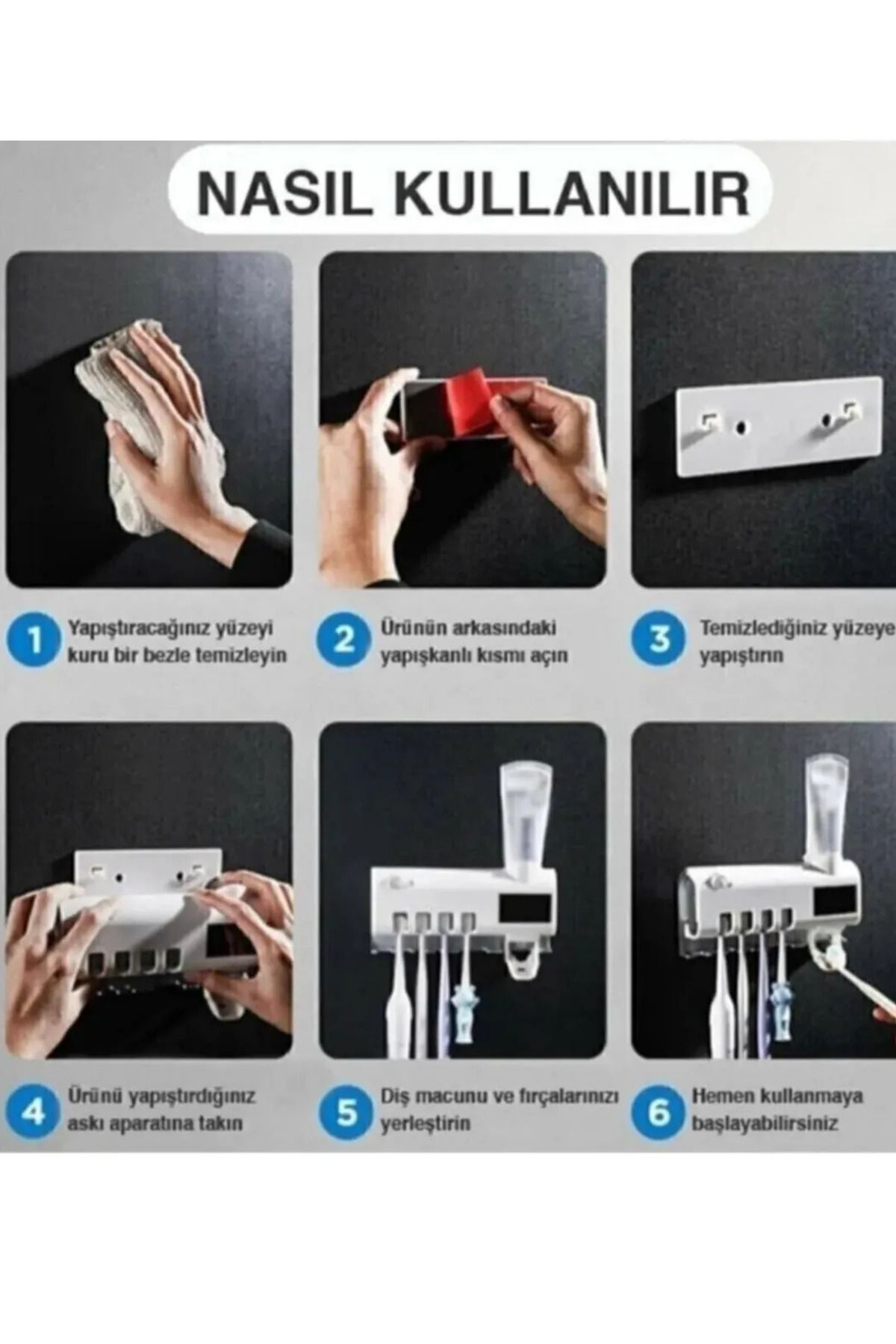 NASIL KULLANILIR

1 Yapıştıracağınız yüzeyi kuru bir bezle temizleyin

2 Ürünün arkasındaki yapışkanlı kısmı açın

3 Temizlediğiniz yüzeye yapıştırın

4 Ürünü yapıştırdığınız askı aparatına takın

5 Diş macunu ve fırçalarınızı yerleştirin

6 Hemen kullanmaya başlayabilirsiniz