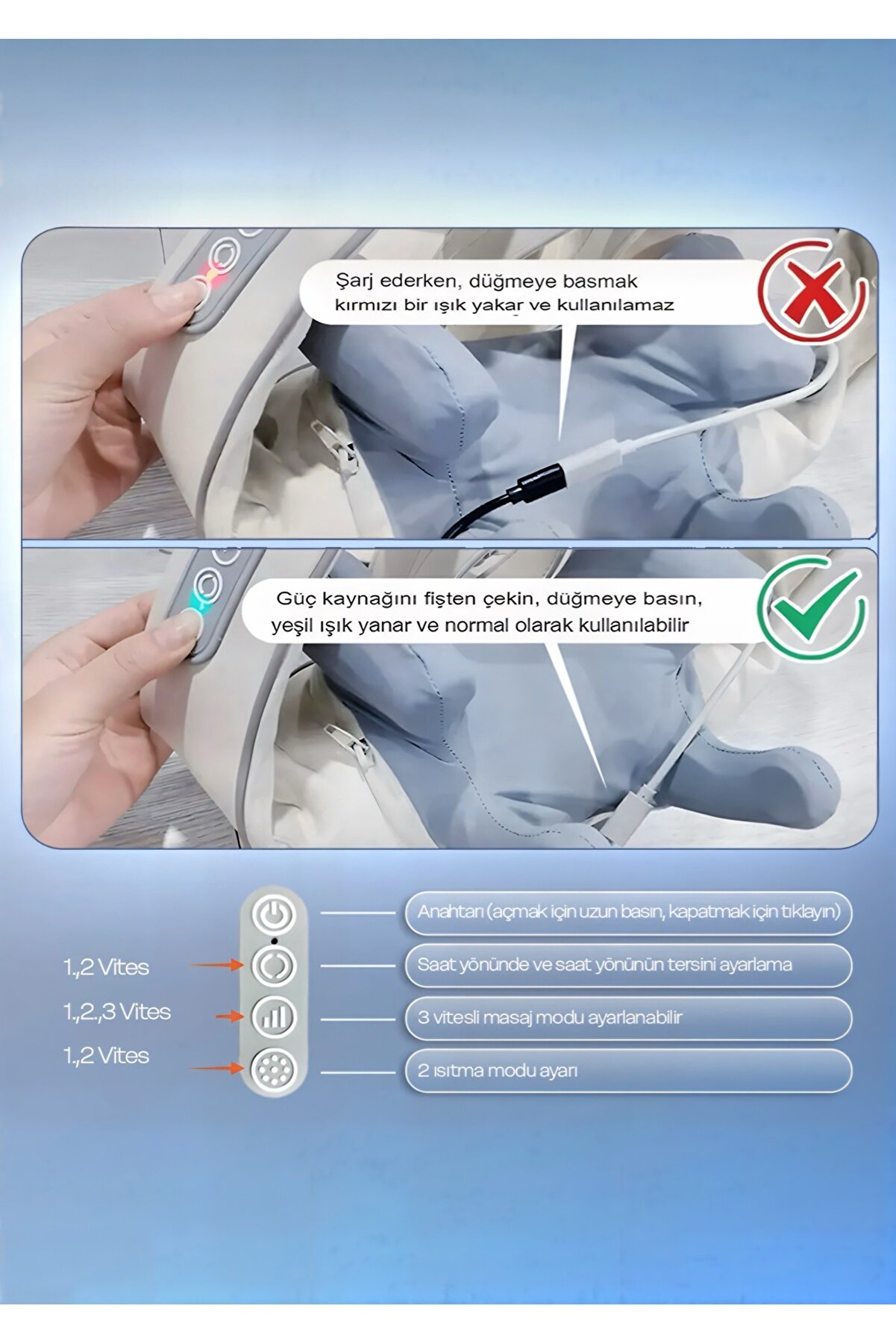 Şarj ederken, düğmeye basmak kırmızı bir ışık yakar ve kullanılamaz

Güç kaynağını fişten çekin, düğmeye basın, yeşil ışık yanar ve normal olarak kullanılabilir

Anahtarı (açmak için uzun basın, kapatmak için tıklayın)

1.,2 Vites

Saat yönünde ve saat yönünün tersini ayarlama

1.,2.,3 Vites

3 vitesli masaj modu ayarlanabilir

1.,2 Vites

2 ısıtma modu ayarı