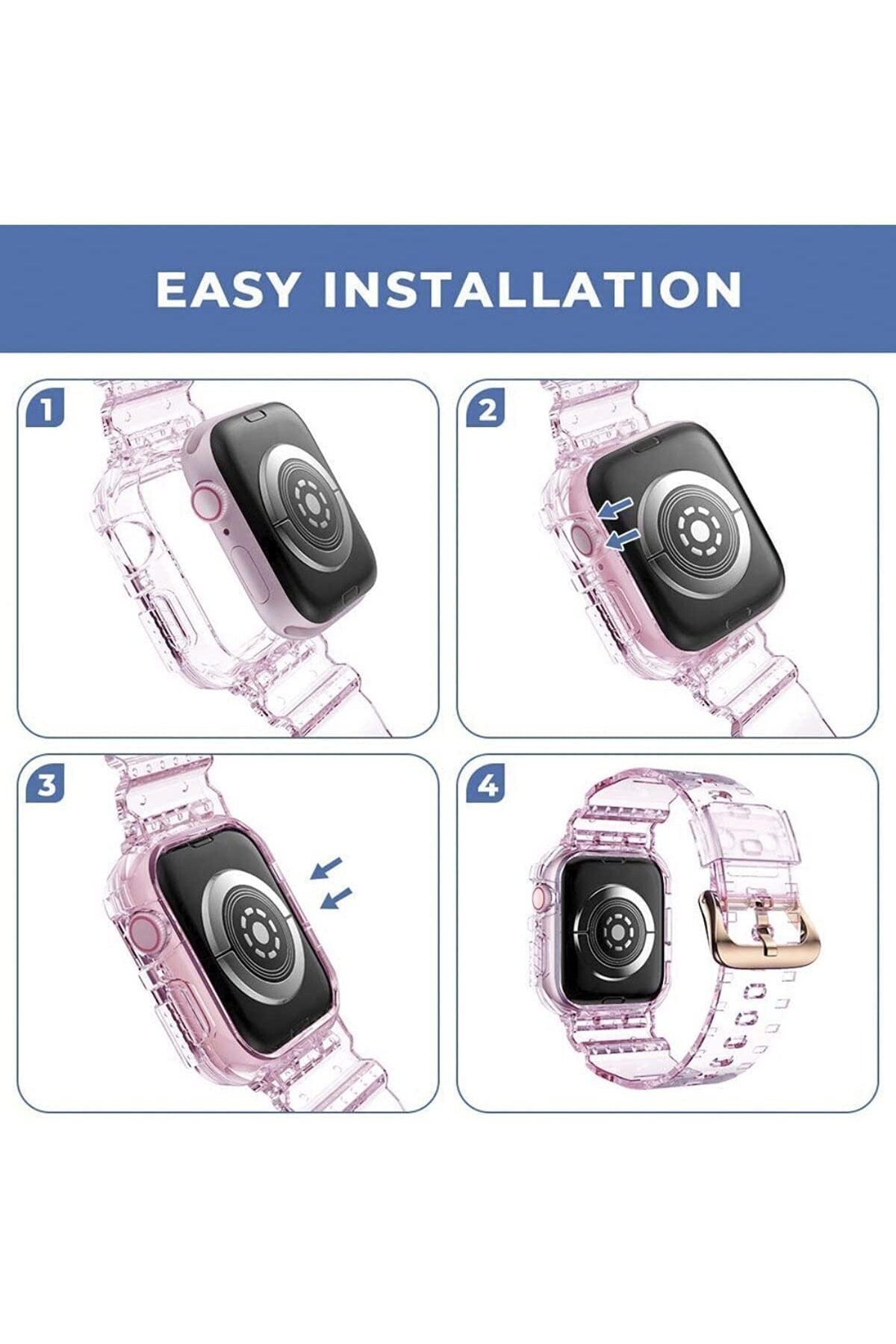 EASY INSTALLATION

1

2

3

4