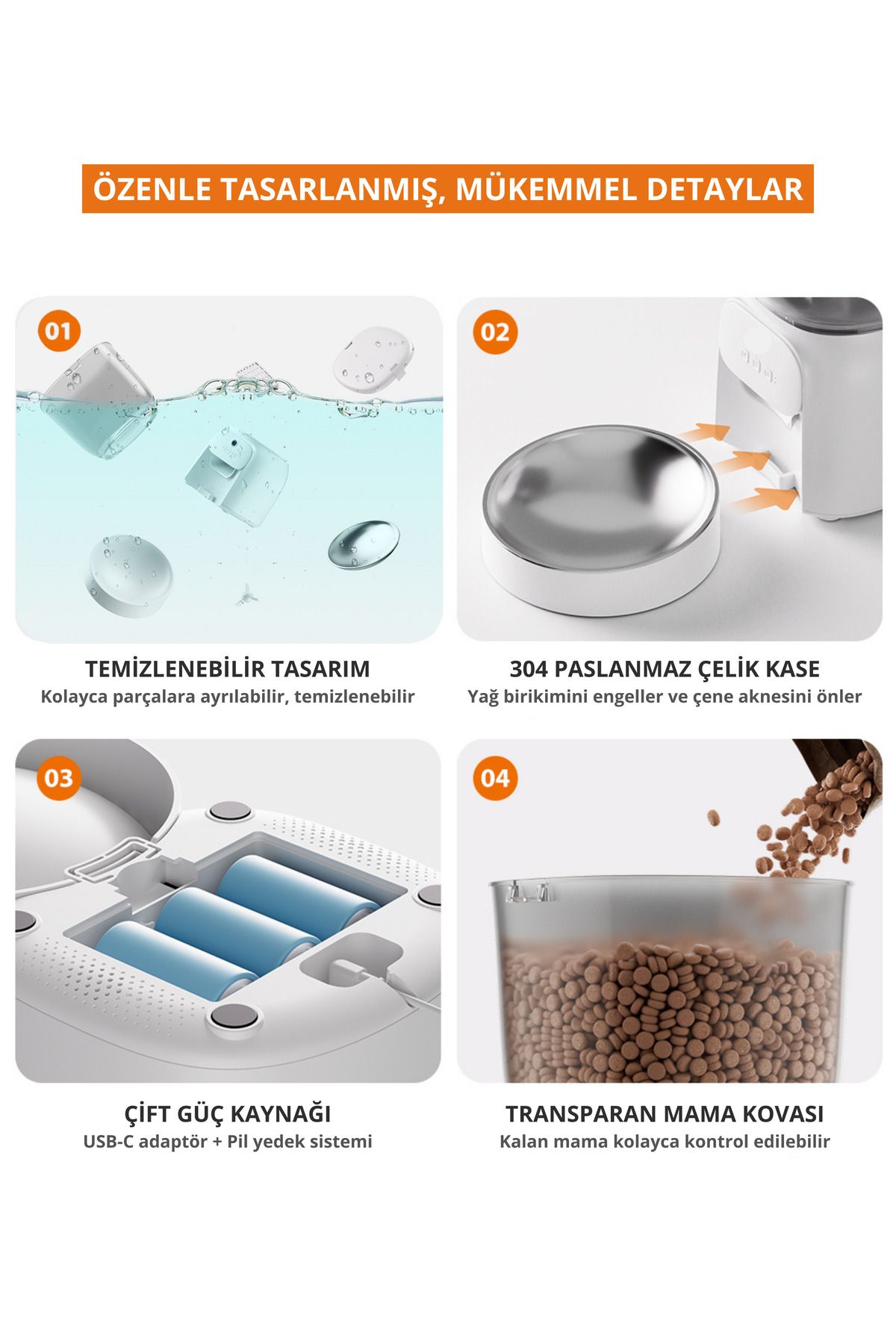 ÖZENLE TASARLANMIŞ, MÜKEMMEL DETAYLAR

01

TEMİZLENEBİLİR TASARIM
Kolayca parçalara ayrılabilir, temizlenebilir

02

304 PASLANMAZ ÇELİK KASE
Yağ birikimini engeller ve çene aknesini önler

03

ÇİFT GÜÇ KAYNAĞI
USB-C adaptör + Pil yedek sistemi

04

TRANSPARAN MAMA KOVASI
Kalan mama kolayca kontrol edilebilir