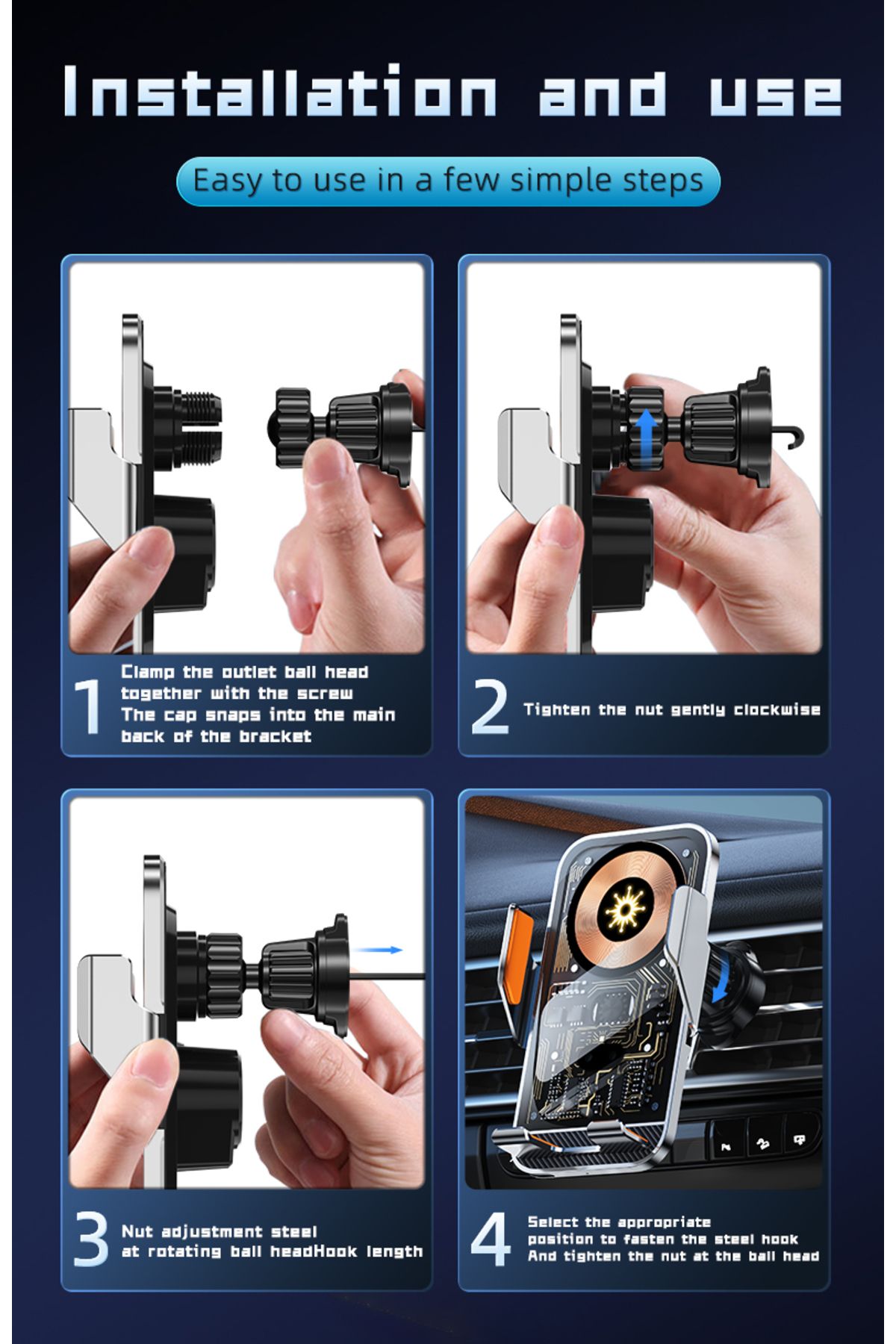 Installation and use

Easy to use in a few simple steps

1 Clamp the outlet ball head together with the screw The cap snaps into the main back of the bracket

2 Tighten the nut gently clockwise

3 Nut adjustment steel at rotating ball headHook length

4 Select the appropriate position to fasten the steel hook And tighten the nut at the ball head