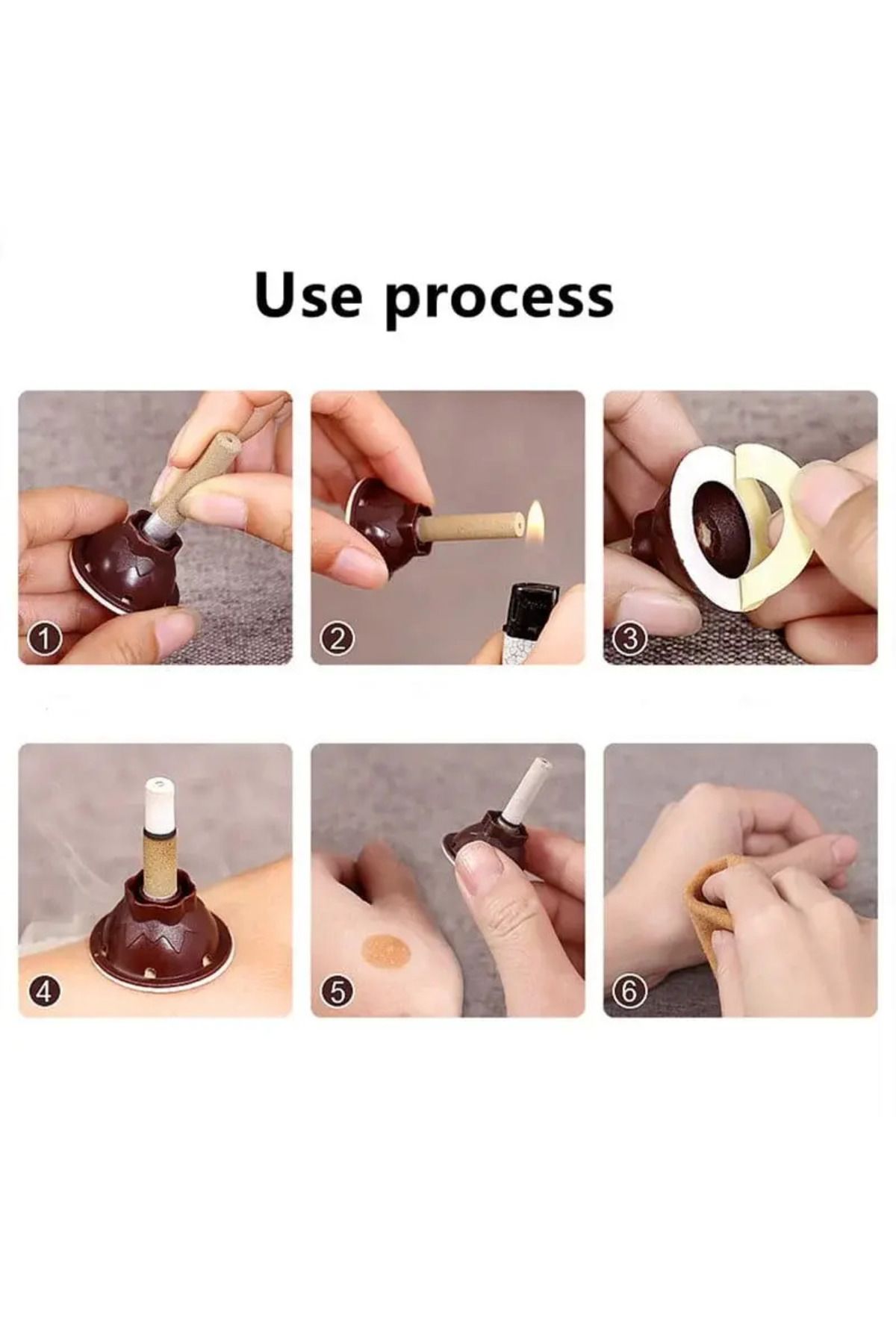 Use process

①

②

③

④

⑤

⑥