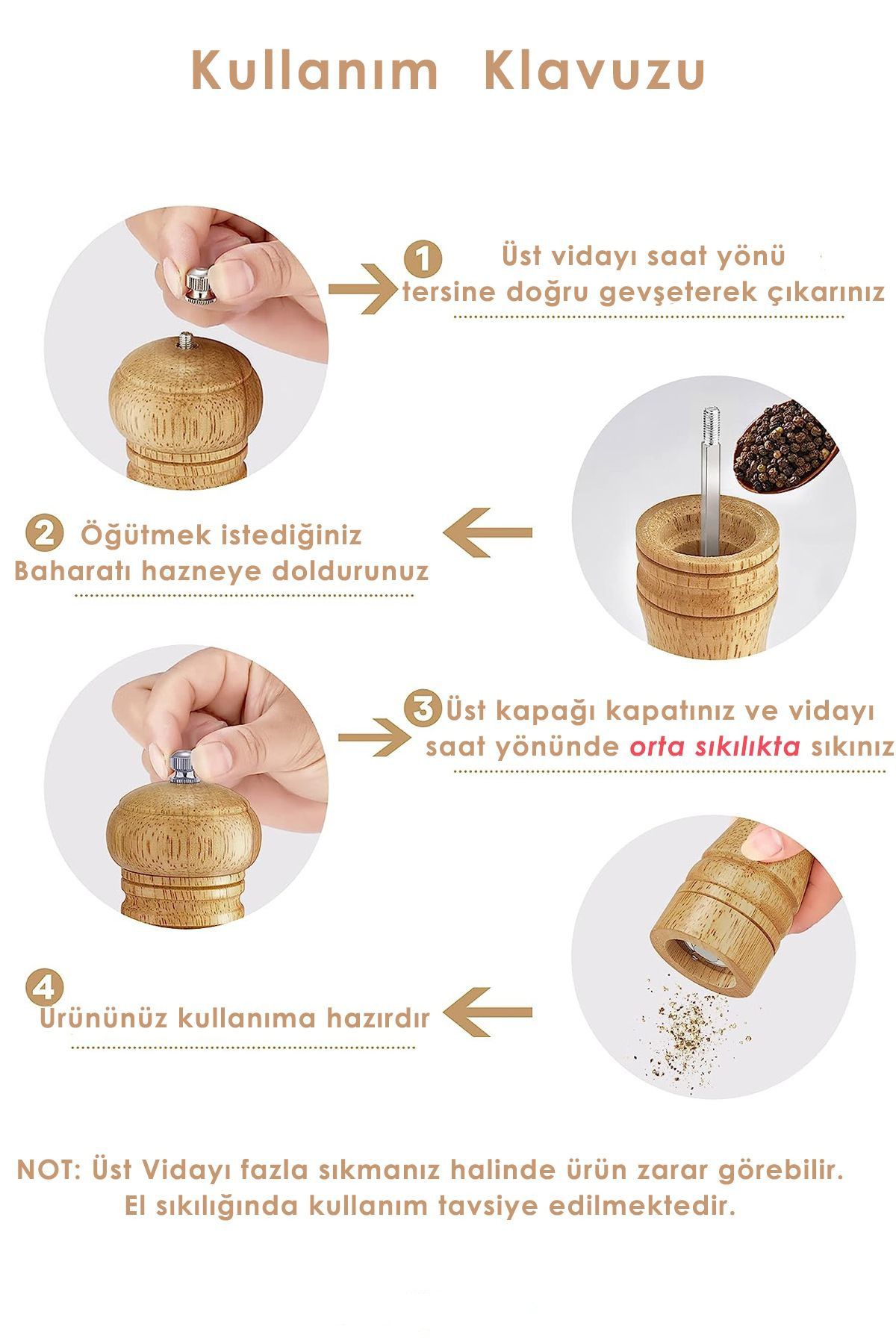 Kullanım Klavuzu

1 Üst vidayı saat yönü tersine doğru gevşeterek çıkarınız

2 Öğütmek istediğiniz Baharatı hazneye doldurunuz

3 Üst kapağı kapatınız ve vidayı saat yönünde orta sıkılıkta sıkınız

4 Ürününüz kullanıma hazırdır

NOT: Üst Vidayı fazla sıkmanız halinde ürün zarar görebilir. El sıkılığında kullanım tavsiye edilmektedir.