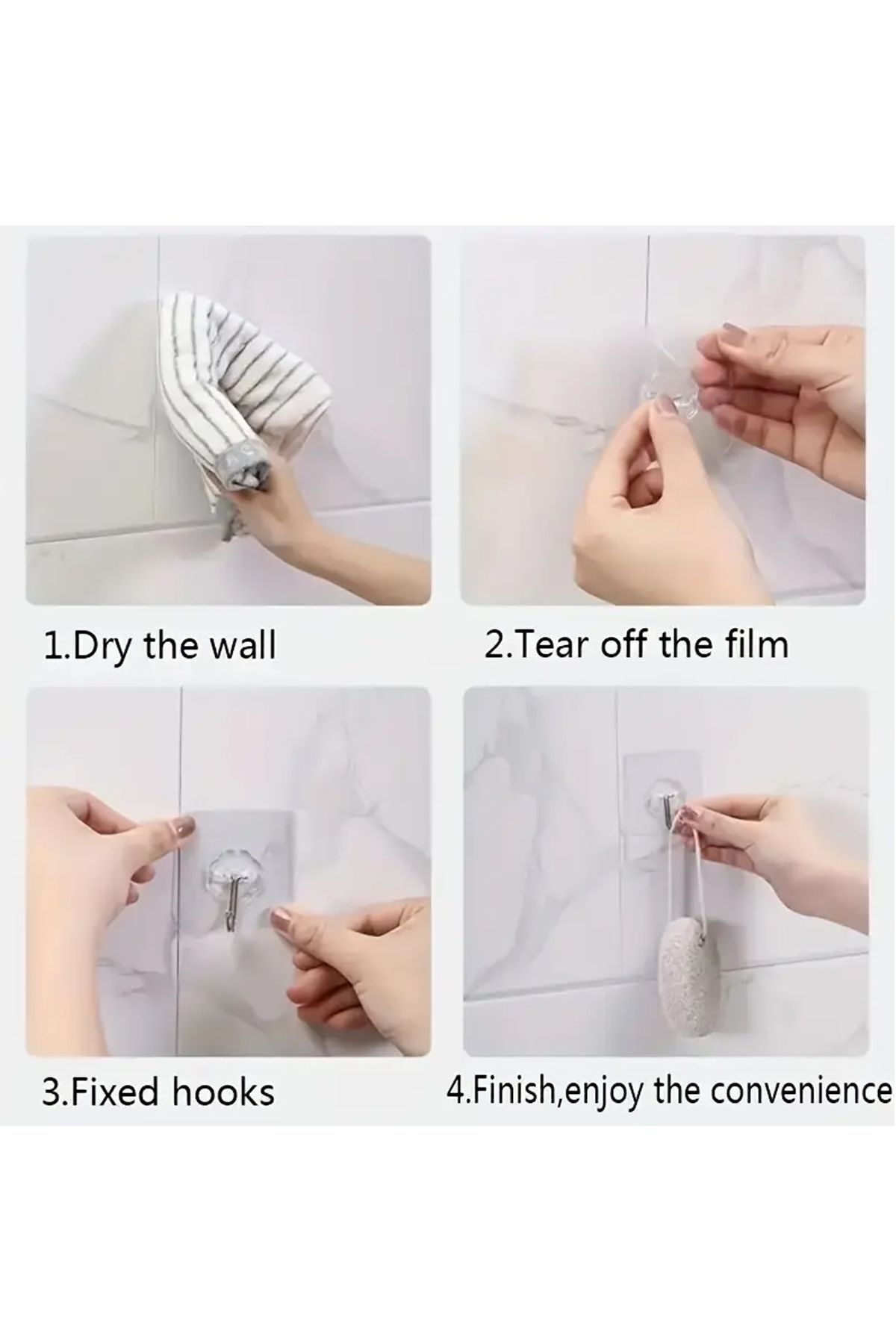 1.Dry the wall

2.Tear off the film

3.Fixed hooks

4.Finish,enjoy the convenience