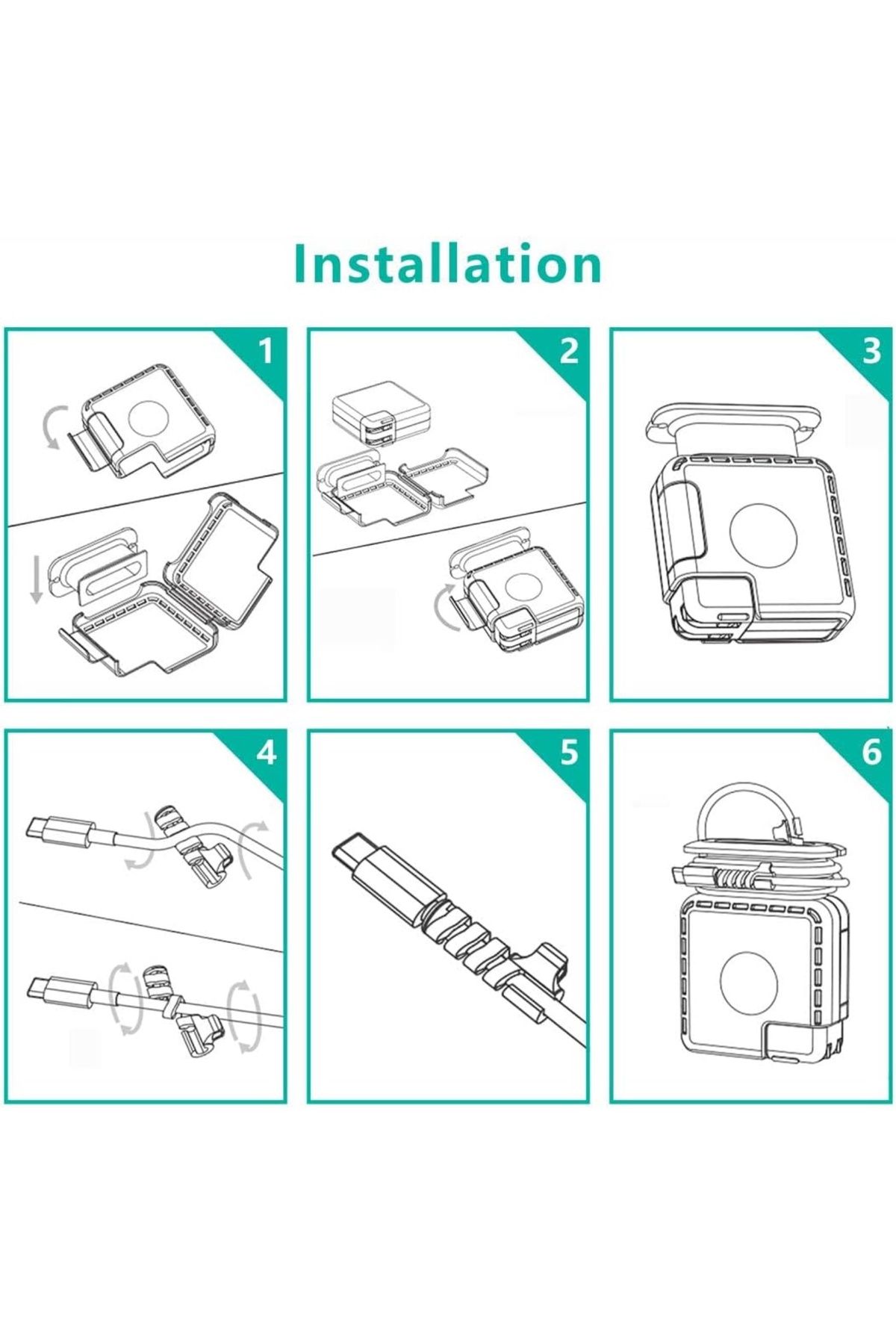 Installation

1

2

3

4

5

6