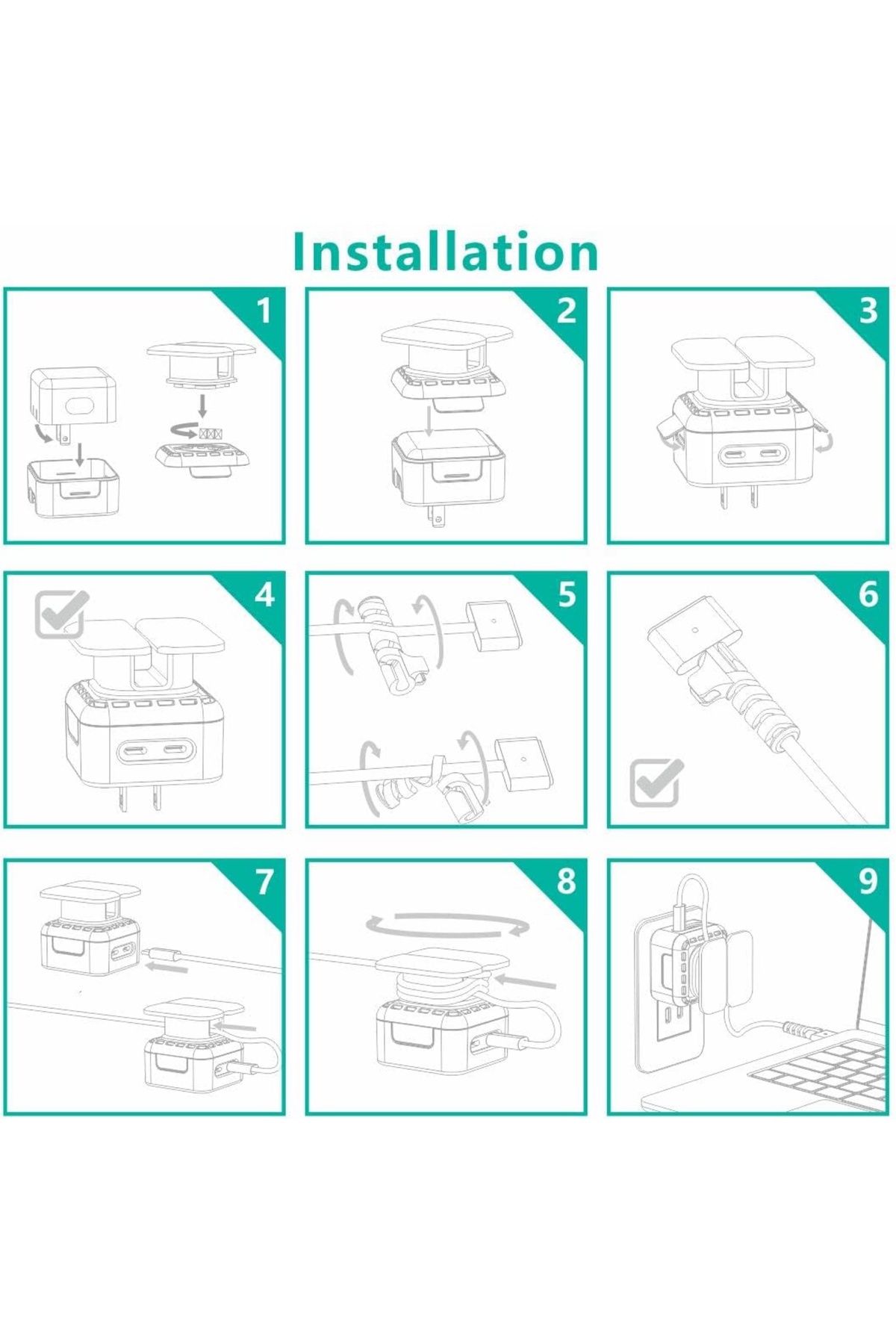 Installation

1

2

3

4

5

6

7

8

9