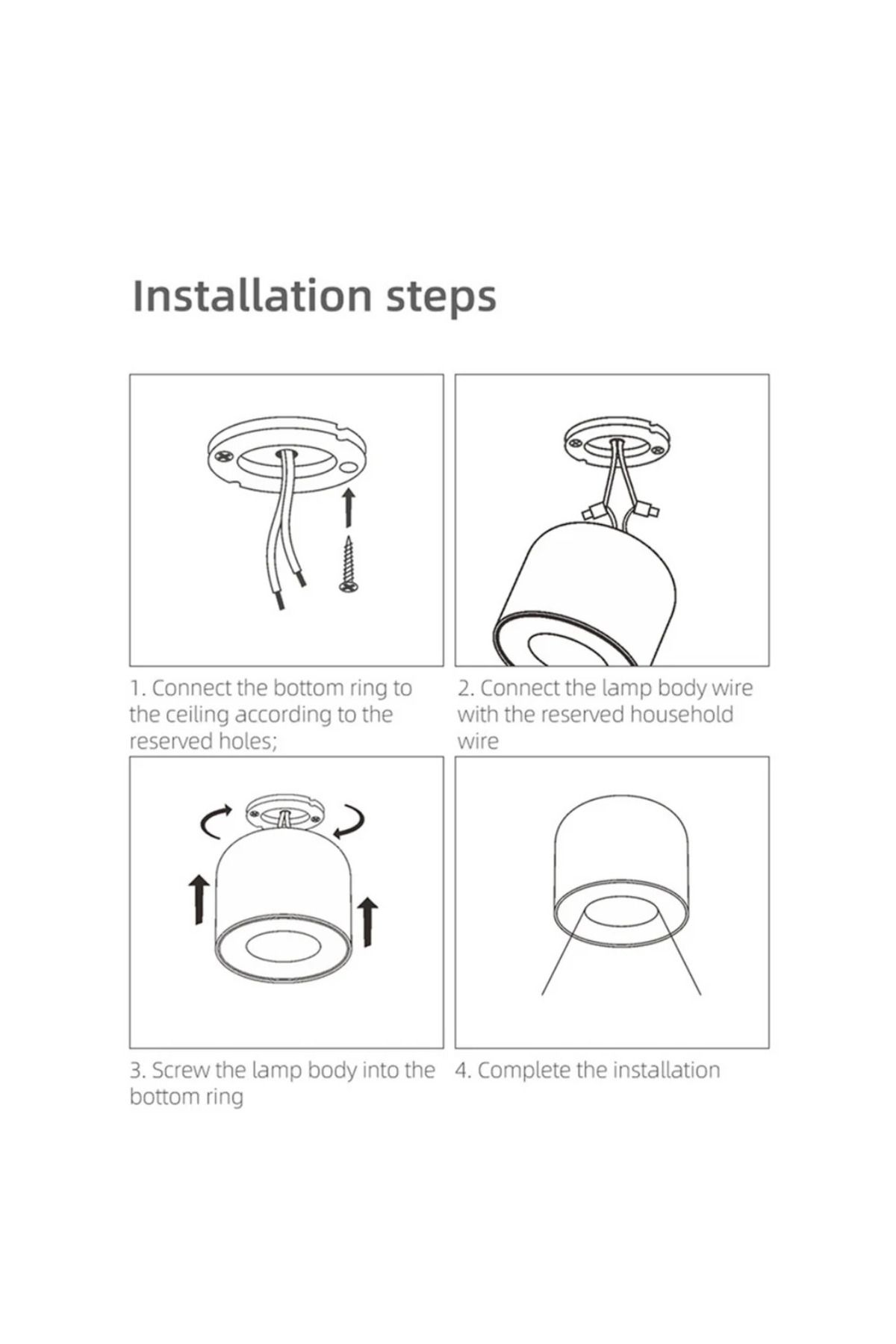 Installation steps

1. Connect the bottom ring to the ceiling according to the reserved holes;

2. Connect the lamp body wire with the reserved household wire

3. Screw the lamp body into the bottom ring

4. Complete the installation