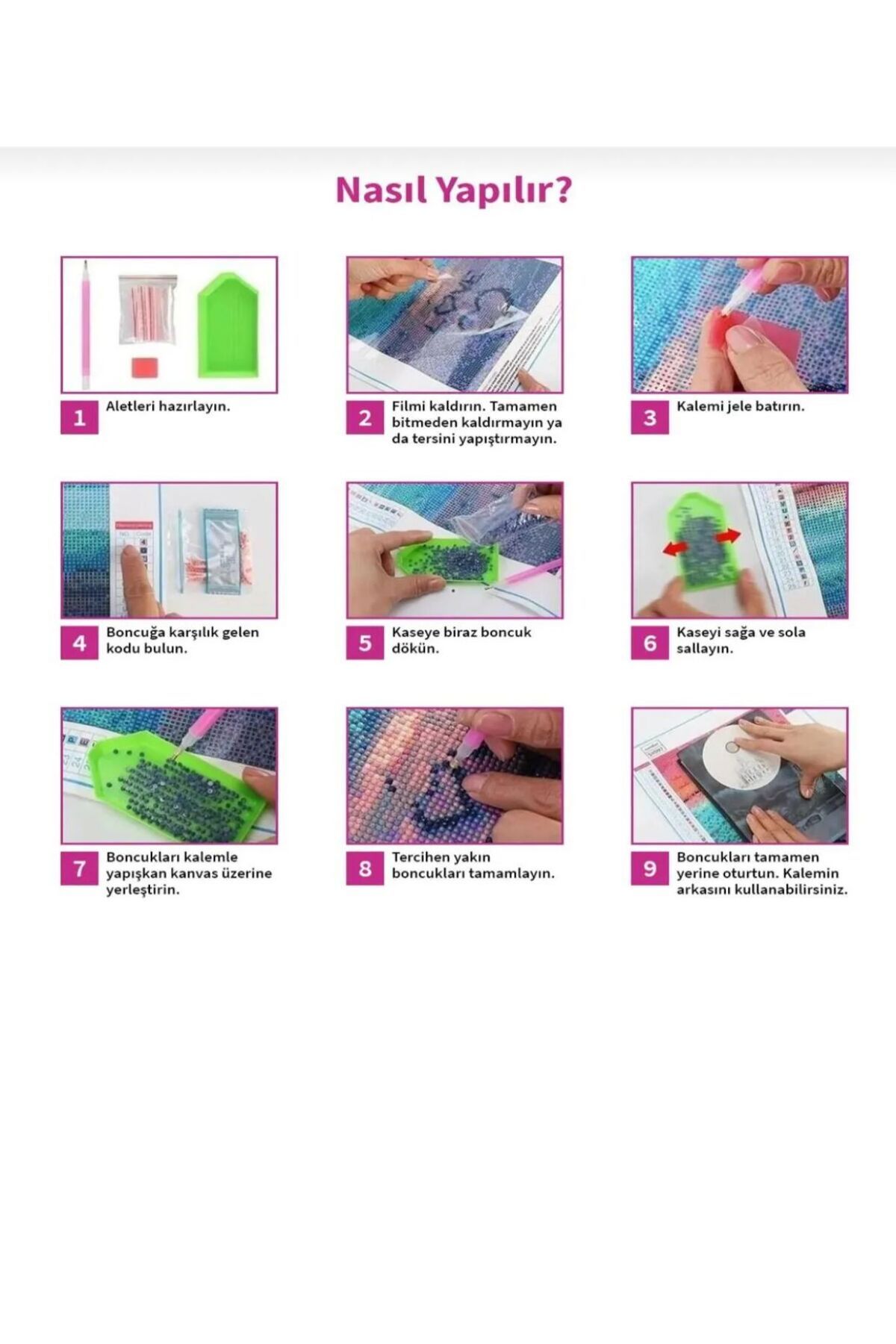 Nasıl Yapılır?

1 Aletleri hazırlayın.

2 Filmi kaldırın. Tamamen bitmeden kaldırmayın ya da tersini yapıştırmayın.

3 Kalemi jele batırın.

4 Boncuğa karşılık gelen kodu bulun.

5 Kaseye biraz boncuk dökün.

6 Kaseyi sağa ve sola sallayın.

7 Boncukları kalemle yapışkan kanvas üzerine yerleştirin.

8 Tercihen yakın boncukları tamamlayın.

9 Boncukları tamamen yerine oturtun. Kalemin arkasını kullanabilirsiniz.