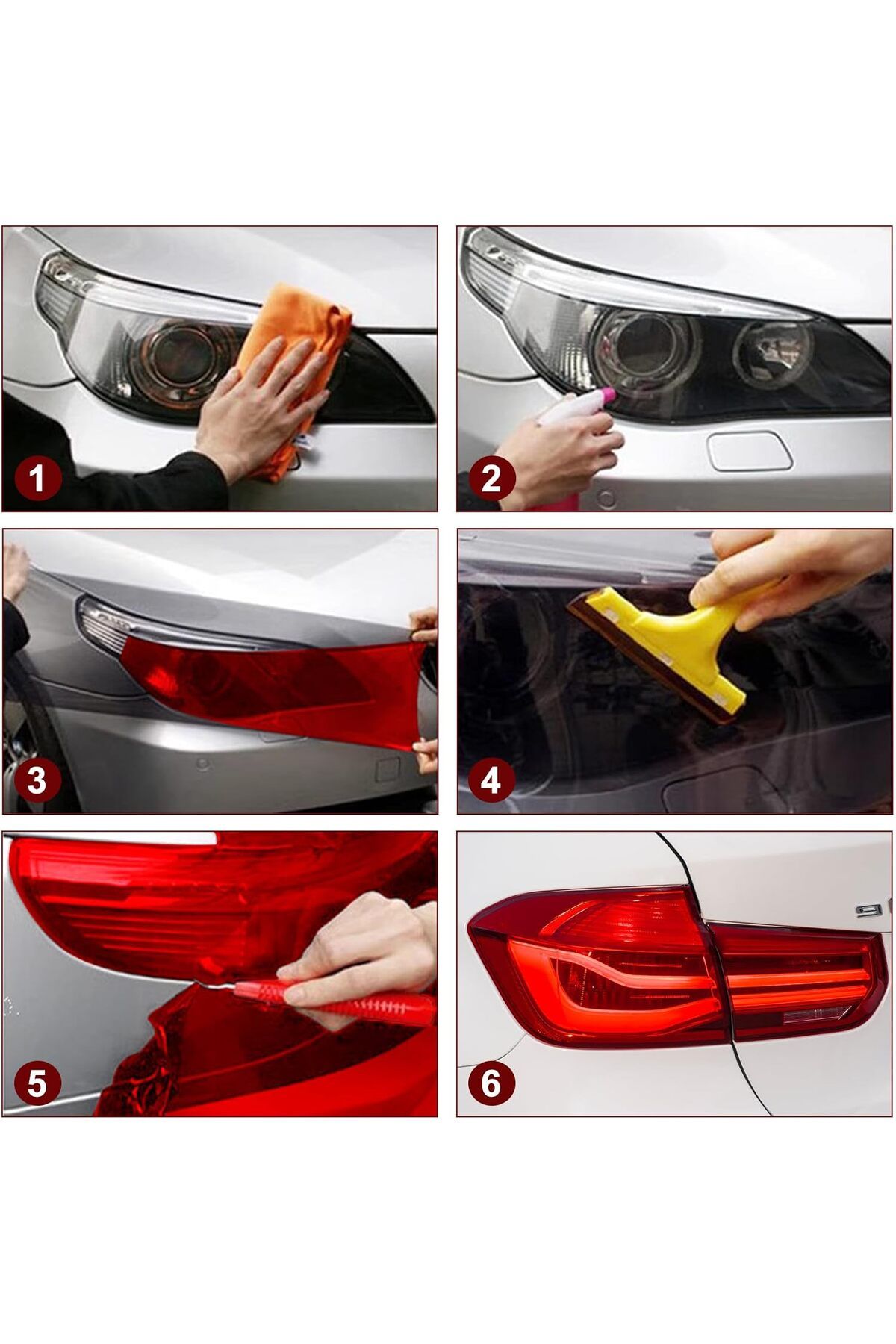 1

2

3

4

5

6