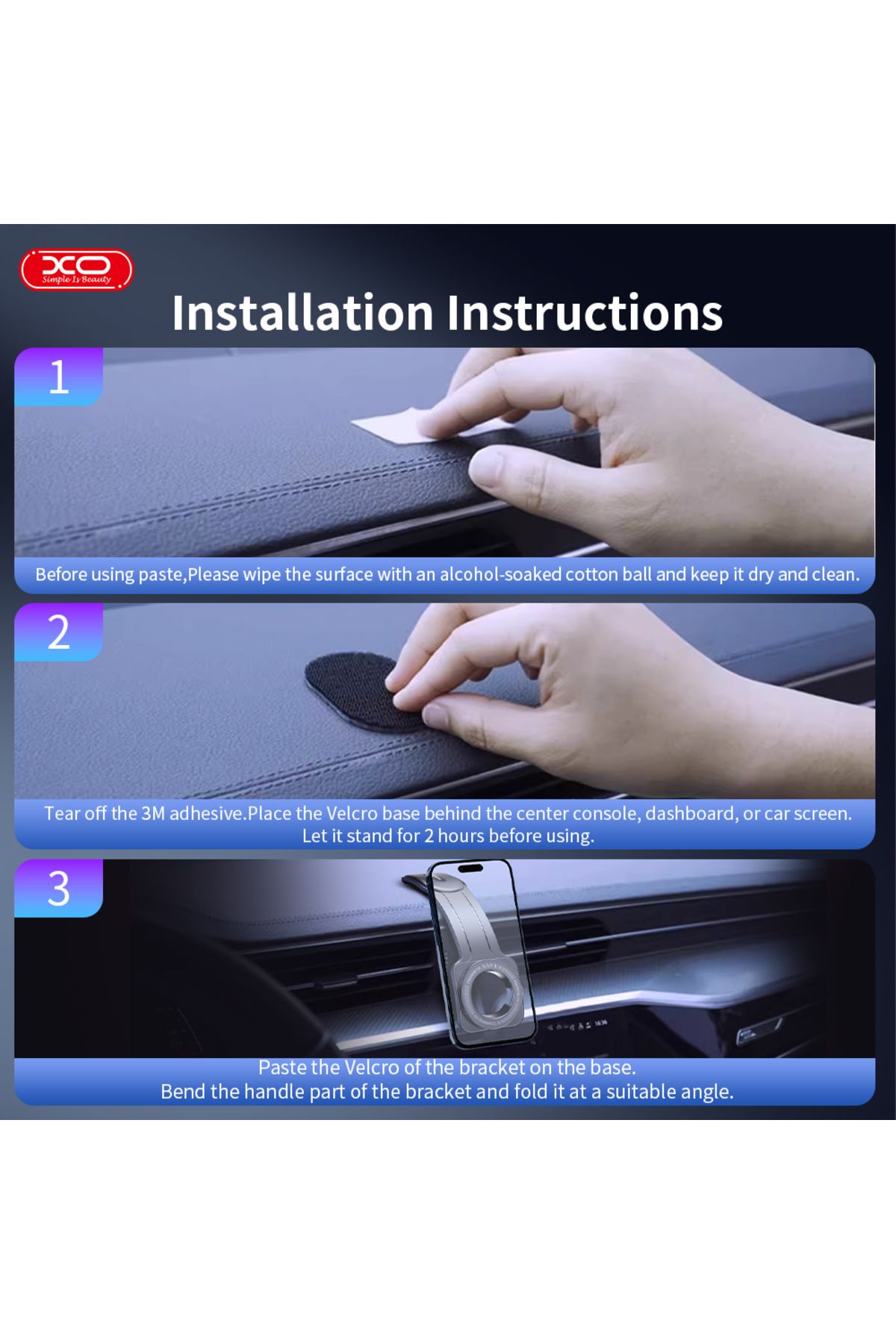 XO
Simple Is Beauty

Installation Instructions

1

Before using paste,Please wipe the surface with an alcohol-soaked cotton ball and keep it dry and clean.

2

Tear off the 3M adhesive.Place the Velcro base behind the center console, dashboard, or car screen.
Let it stand for 2 hours before using.

3

Paste the Velcro of the bracket on the base.
Bend the handle part of the bracket and fold it at a suitable angle.