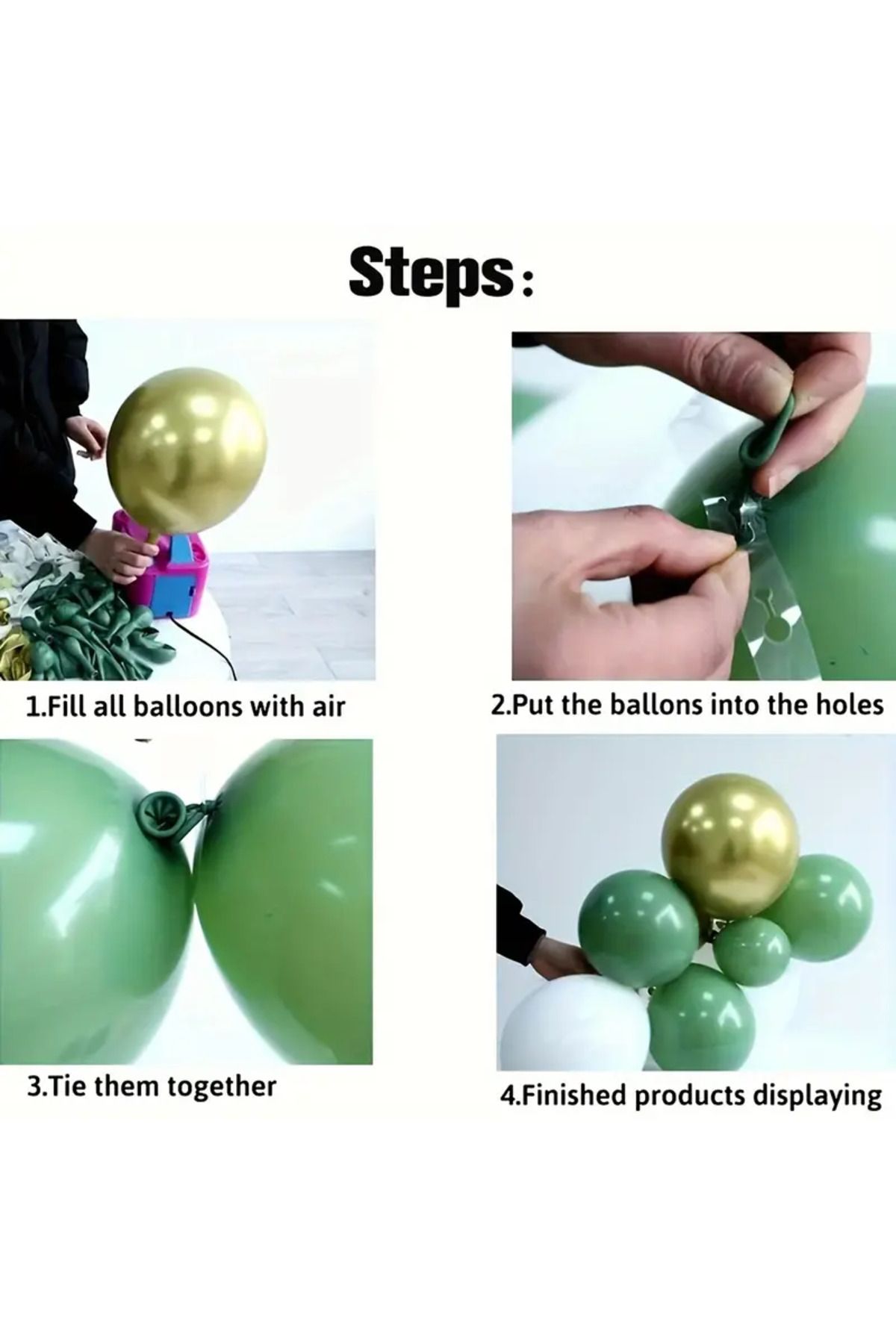 Steps:

1.Fill all balloons with air

2.Put the ballons into the holes

3.Tie them together

4.Finished products displaying