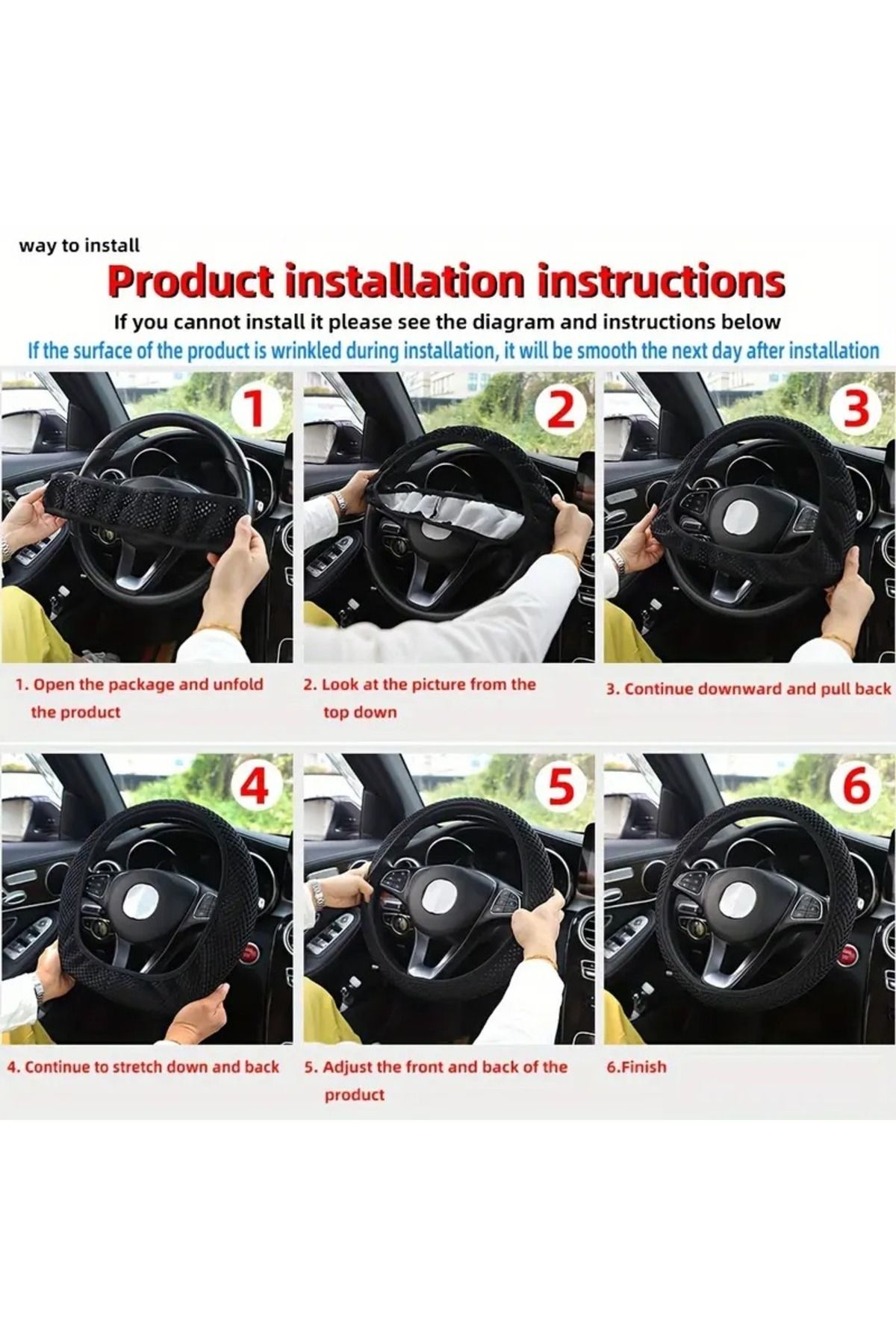 way to install

Product installation instructions

If you cannot install it please see the diagram and instructions below

If the surface of the product is wrinkled during installation, it will be smooth the next day after installation

1

2

3

1. Open the package and unfold the product

2. Look at the picture from the top down

3. Continue downward and pull back

4

5

6

4. Continue to stretch down and back

5. Adjust the front and back of the product

6.Finish