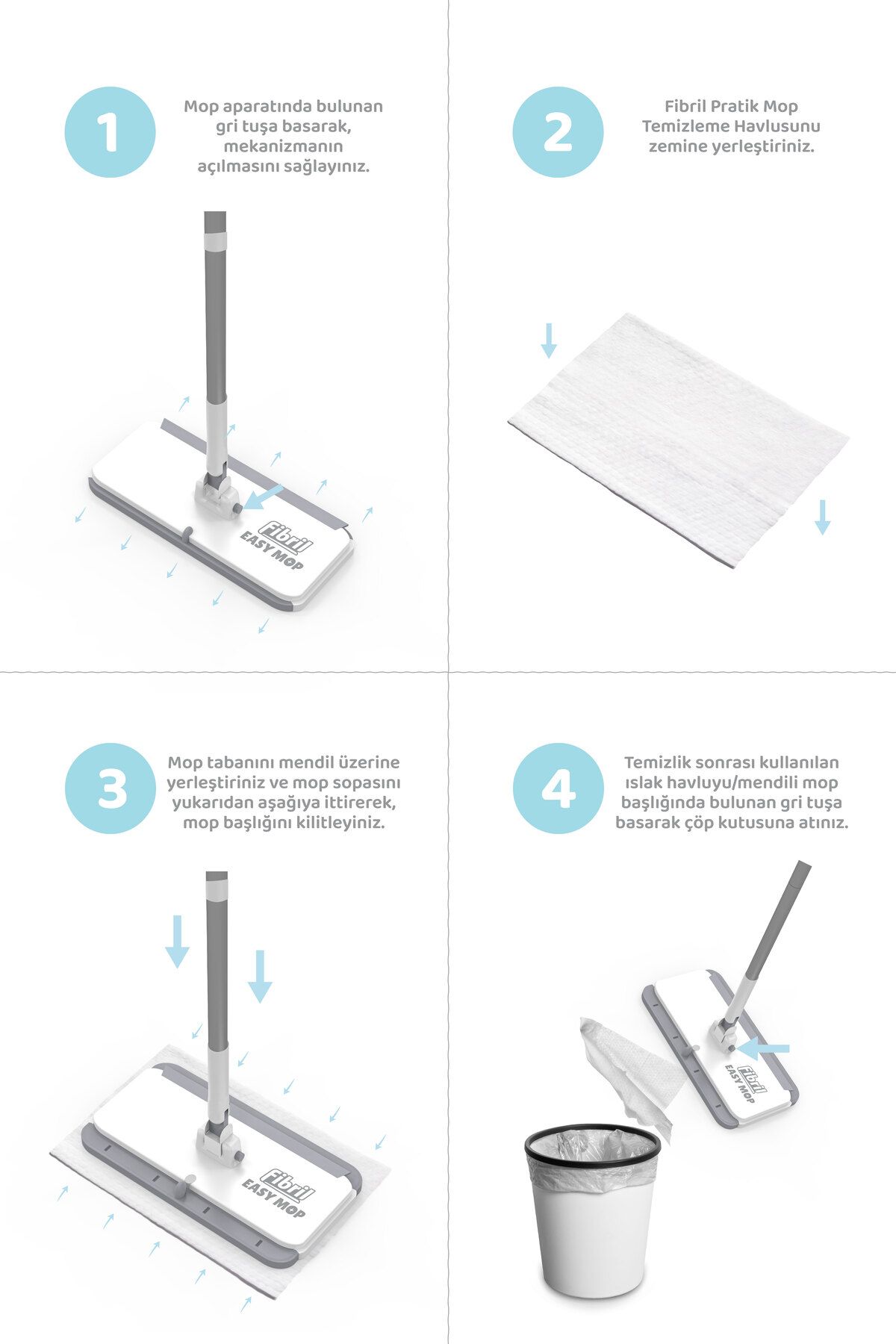 1

Mop aparatında bulunan gri tuşa basarak, mekanizmanın açılmasını sağlayınız.

Fibril
EASY MOP

2

Fibril Pratik Mop Temizleme Havlusunu zemine yerleştiriniz.

3

Mop tabanını mendil üzerine yerleştiriniz ve mop sopasını yukarıdan aşağıya ittirerek, mop başlığını kilitleyiniz.

Fibril
EASY MOP

4

Temizlik sonrası kullanılan ıslak havluyu/mendili mop başlığında bulunan gri tuşa basarak çöp kutusuna atınız.

Fibril
EASY MOP