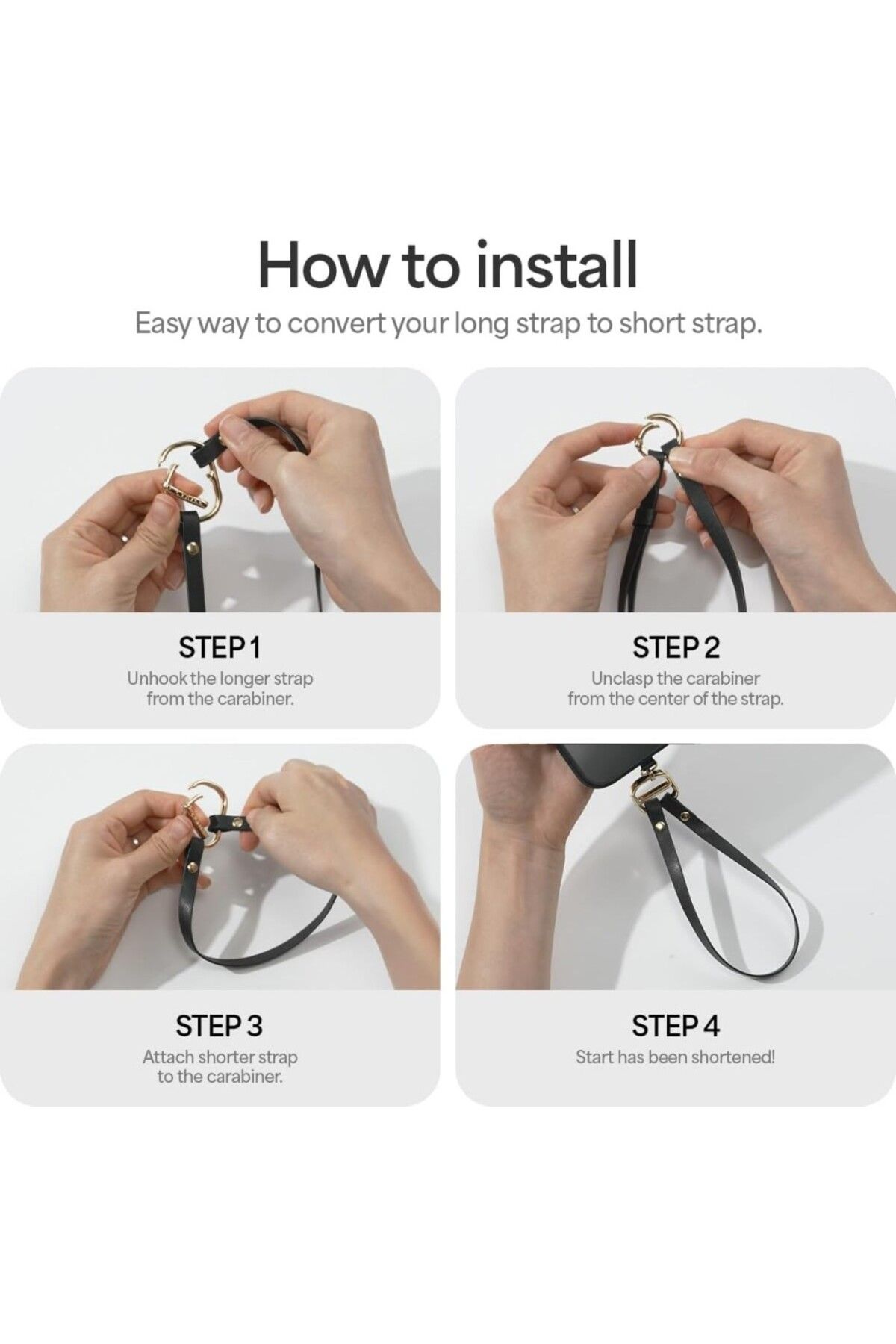 How to install
Easy way to convert your long strap to short strap.

STEP 1
Unhook the longer strap from the carabiner.

STEP 2
Unclasp the carabiner from the center of the strap.

STEP 3
Attach shorter strap to the carabiner.

STEP 4
Start has been shortened!