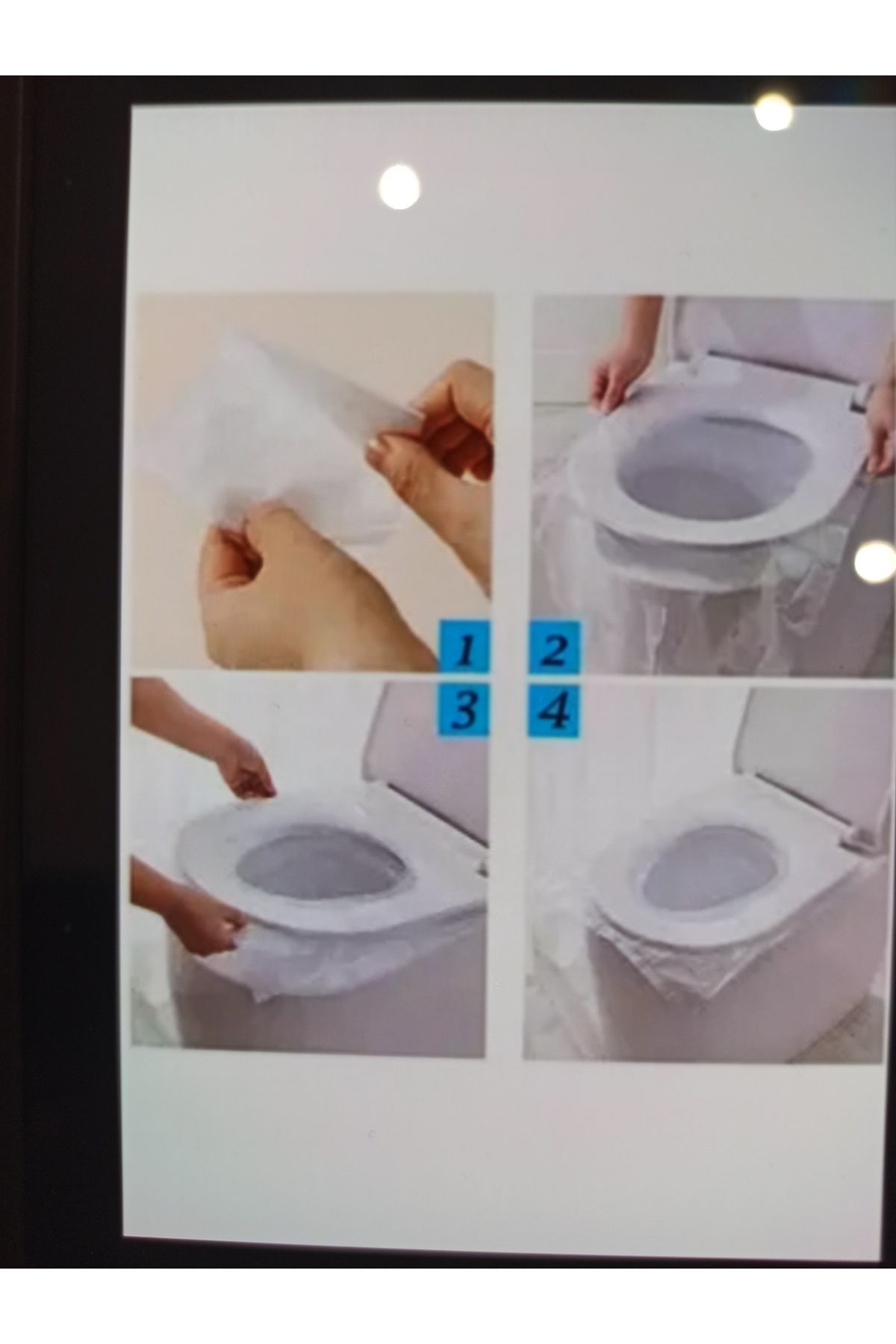 1 2
3 4