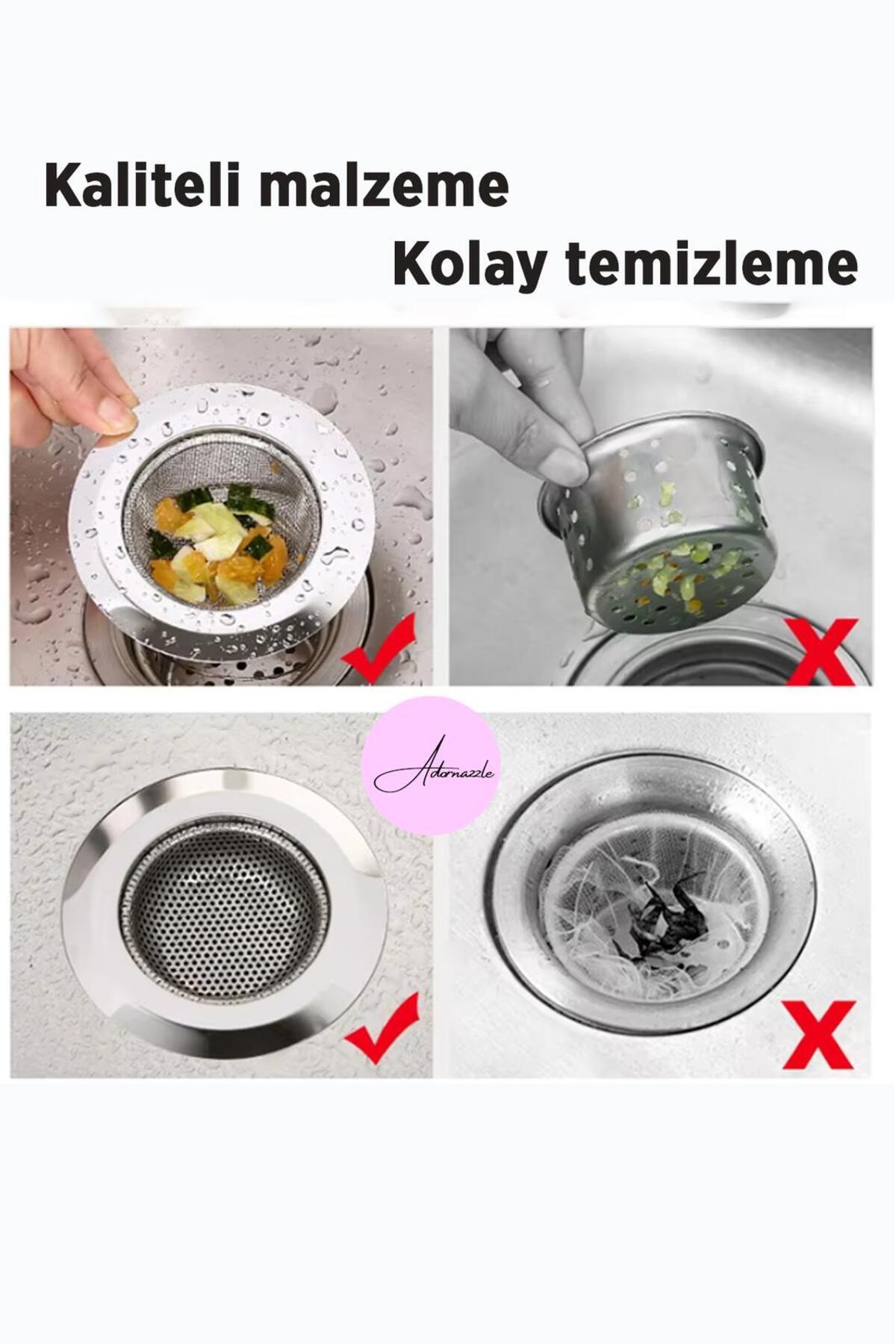 Kaliteli malzeme

Kolay temizleme

Adornazzle