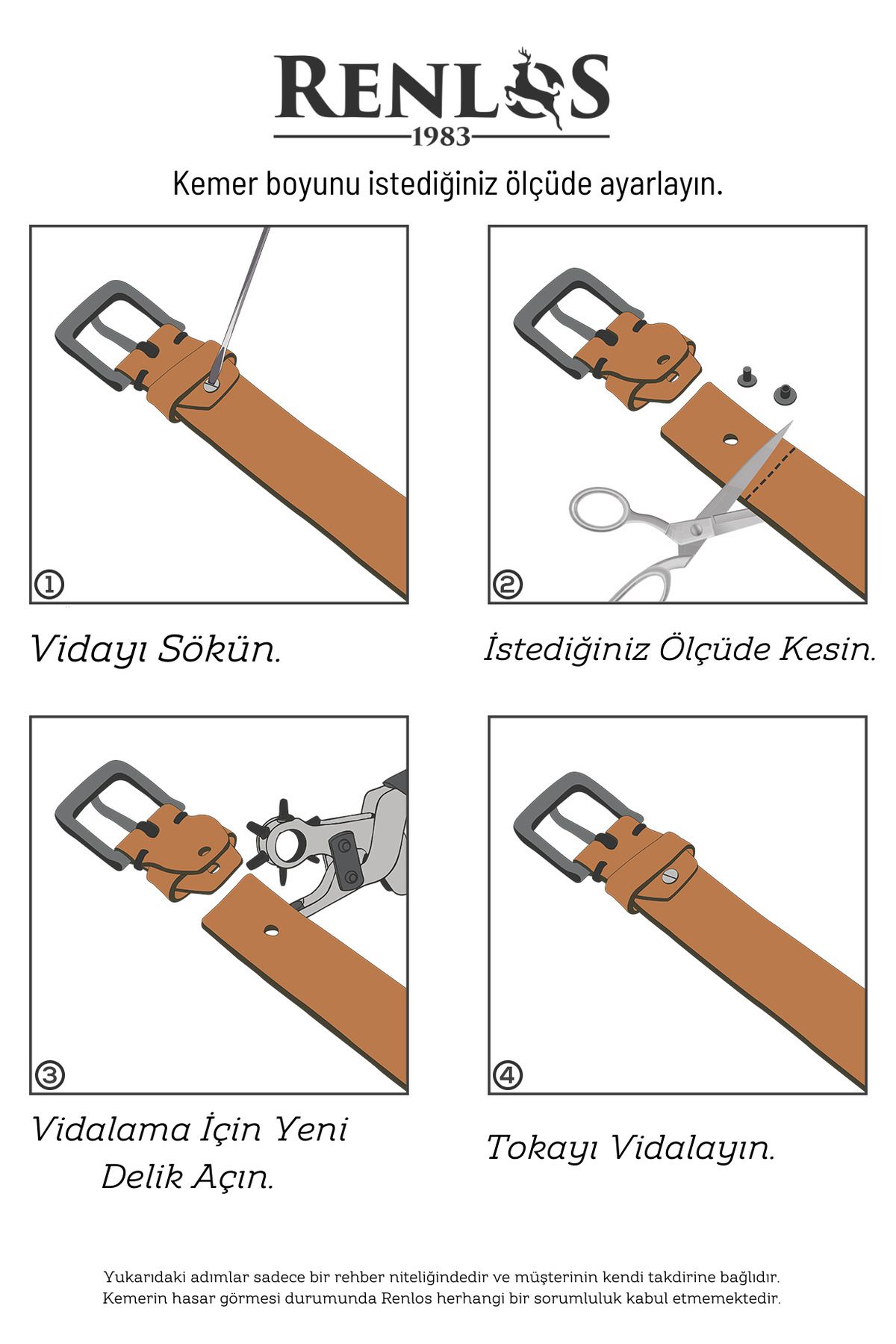 RENLOS
1983

Kemer boyunu istediğiniz ölçüde ayarlayın.

①

Vidayı Sökün.

②

İstediğiniz Ölçüde Kesin.

③

Vidalama İçin Yeni Delik Açın.

④

Tokayı Vidalayın.

Yukarıdaki adımlar sadece bir rehber niteliğindedir ve müşterinin kendi takdirine bağlıdır. Kemerin hasar görmesi durumunda Renlos herhangi bir sorumluluk kabul etmemektedir.