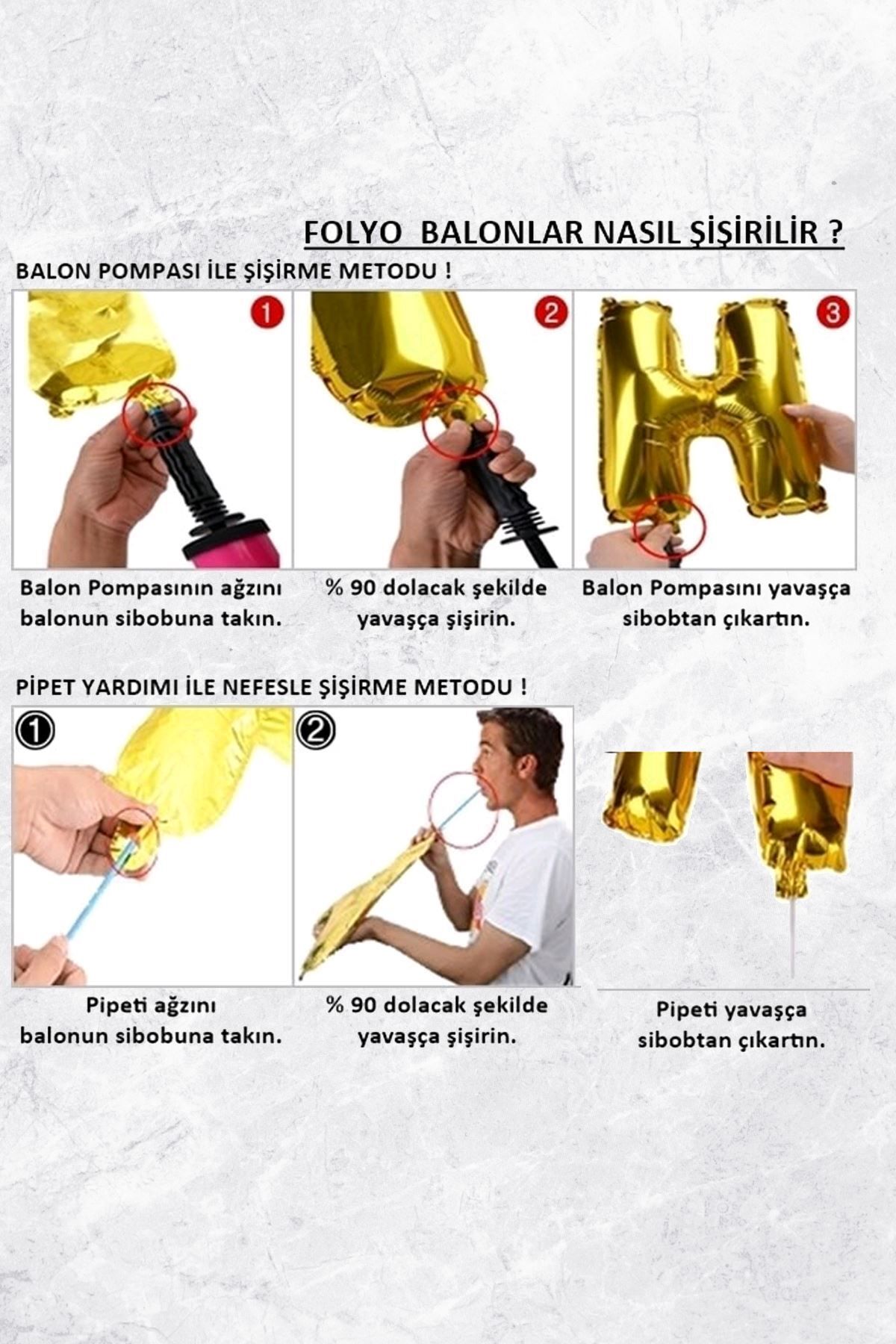 FOLYO BALONLAR NASIL ŞİŞİRİLİR ?

BALON POMPASI İLE ŞİŞİRME METODU !

1

2

3

Balon Pompasının ağzını balonun sibobuna takın.

% 90 dolacak şekilde yavaşça şişirin.

Balon Pompasını yavaşça sibobtan çıkartın.

PİPET YARDIMI İLE NEFESLE ŞİŞİRME METODU !

1

2

Pipeti ağzını balonun sibobuna takın.

% 90 dolacak şekilde yavaşça şişirin.

Pipeti yavaşça sibobtan çıkartın.