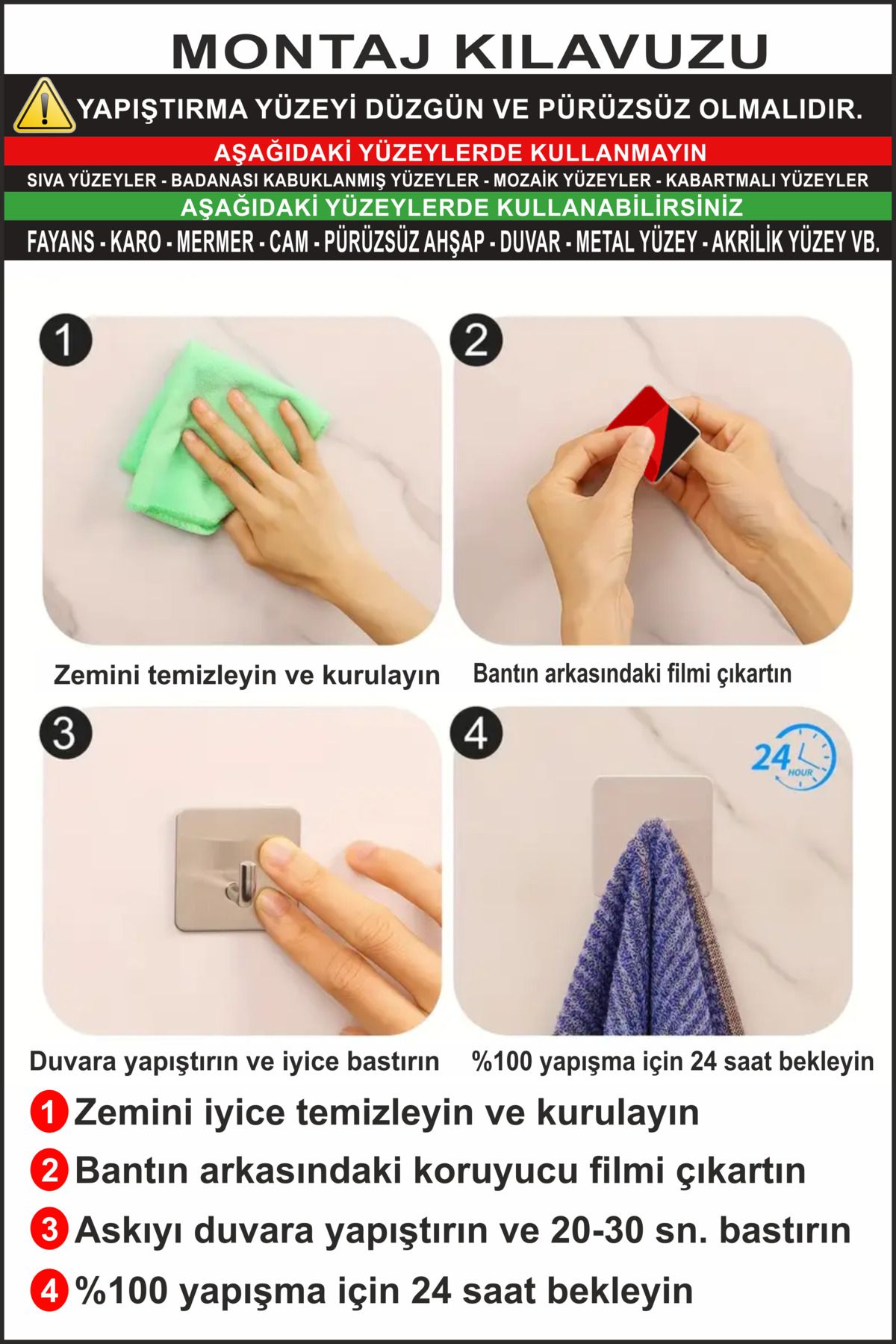 MONTAJ KILAVUZU

YAPIŞTIRMA YÜZEYİ DÜZGÜN VE PÜRÜZSÜZ OLMALIDIR.

AŞAĞIDAKİ YÜZEYLERDE KULLANMAYIN

SIVA YÜZEYLER - BADANASI KABUKLANMIŞ YÜZEYLER - MOZAİK YÜZEYLER - KABARTMALI YÜZEYLER

AŞAĞIDAKİ YÜZEYLERDE KULLANABİLİRSİNİZ

FAYANS - KARO - MERMER - CAM - PÜRÜZSÜZ AHŞAP - DUVAR - METAL YÜZEY - AKRİLİK YÜZEY VB.

1

Zemini temizleyin ve kurulayın

2

Bantın arkasındaki filmi çıkartın

3

Duvara yapıştırın ve iyice bastırın

4

24 HOUR

%100 yapışma için 24 saat bekleyin

1 Zemini iyice temizleyin ve kurulayın

2 Bantın arkasındaki koruyucu filmi çıkartın

3 Askıyı duvara yapıştırın ve 20-30 sn. bastırın

4 %100 yapışma için 24 saat bekleyin