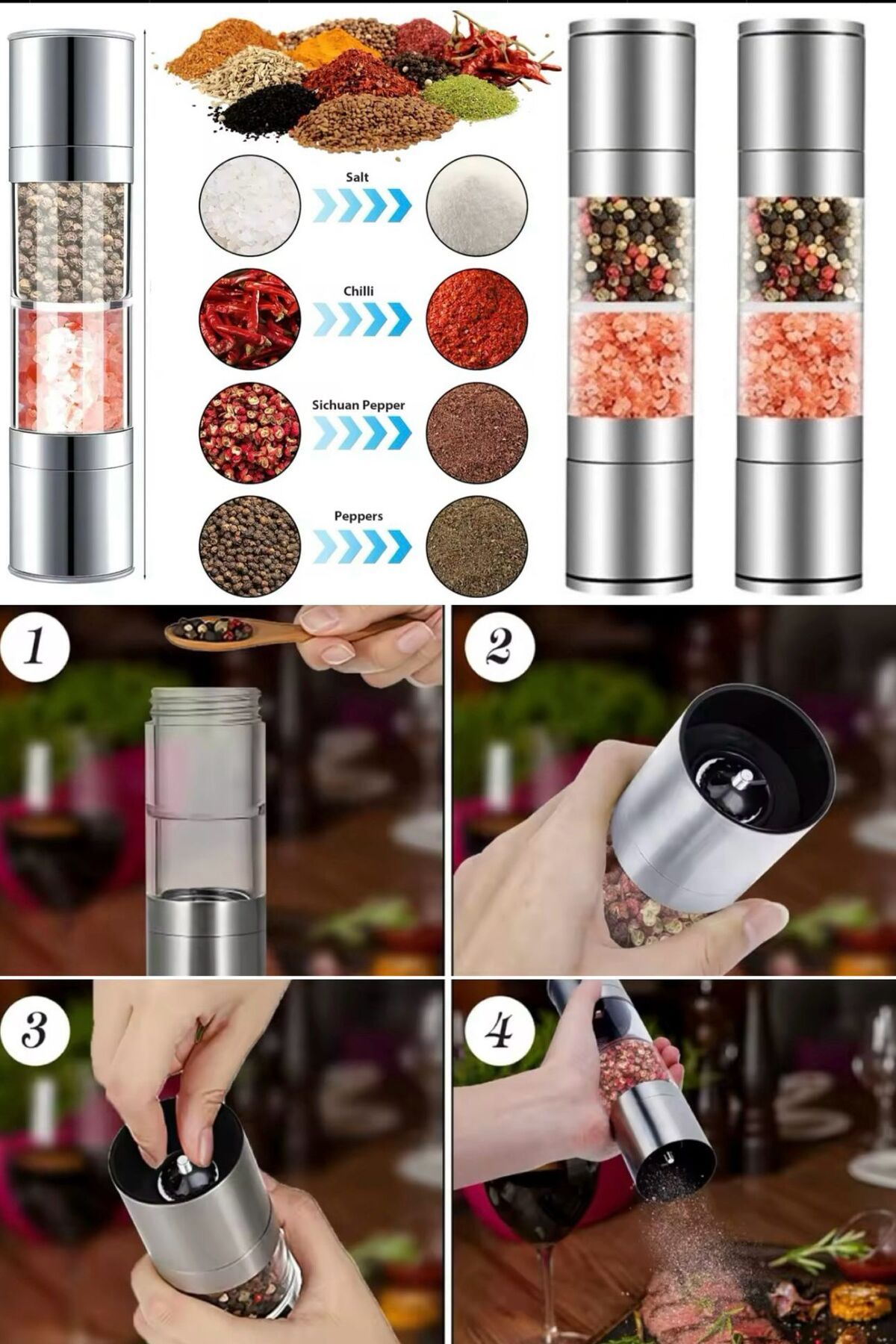 Salt

Chilli

Sichuan Pepper

Peppers

1

2

3

4