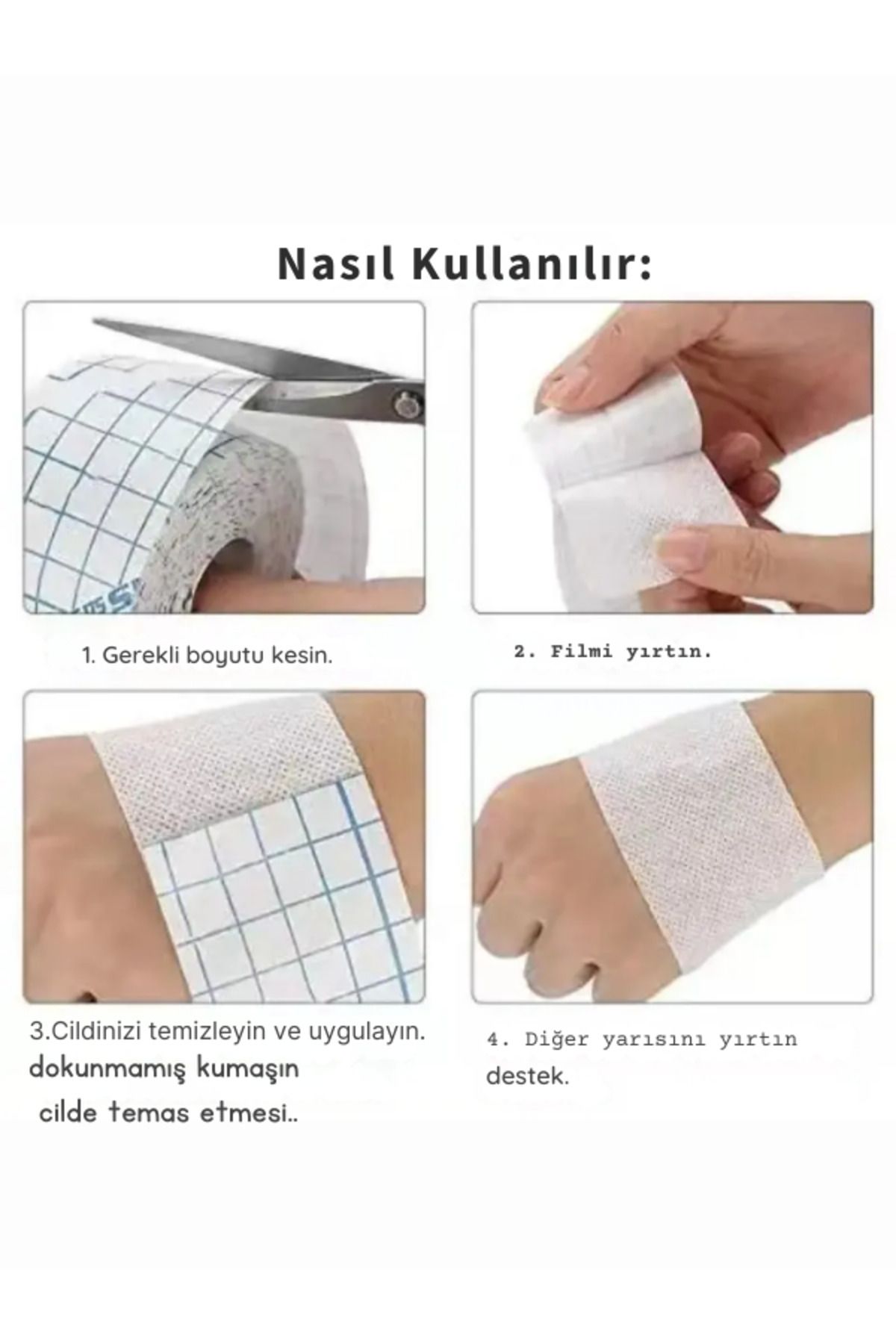 Nasıl Kullanılır:

1. Gerekli boyutu kesin.

2. Filmi yırtın.

3.Cildinizi temizleyin ve uygulayın. dokunmamış kumaşın cilde temas etmesi..

4. Diğer yarısını yırtın destek.