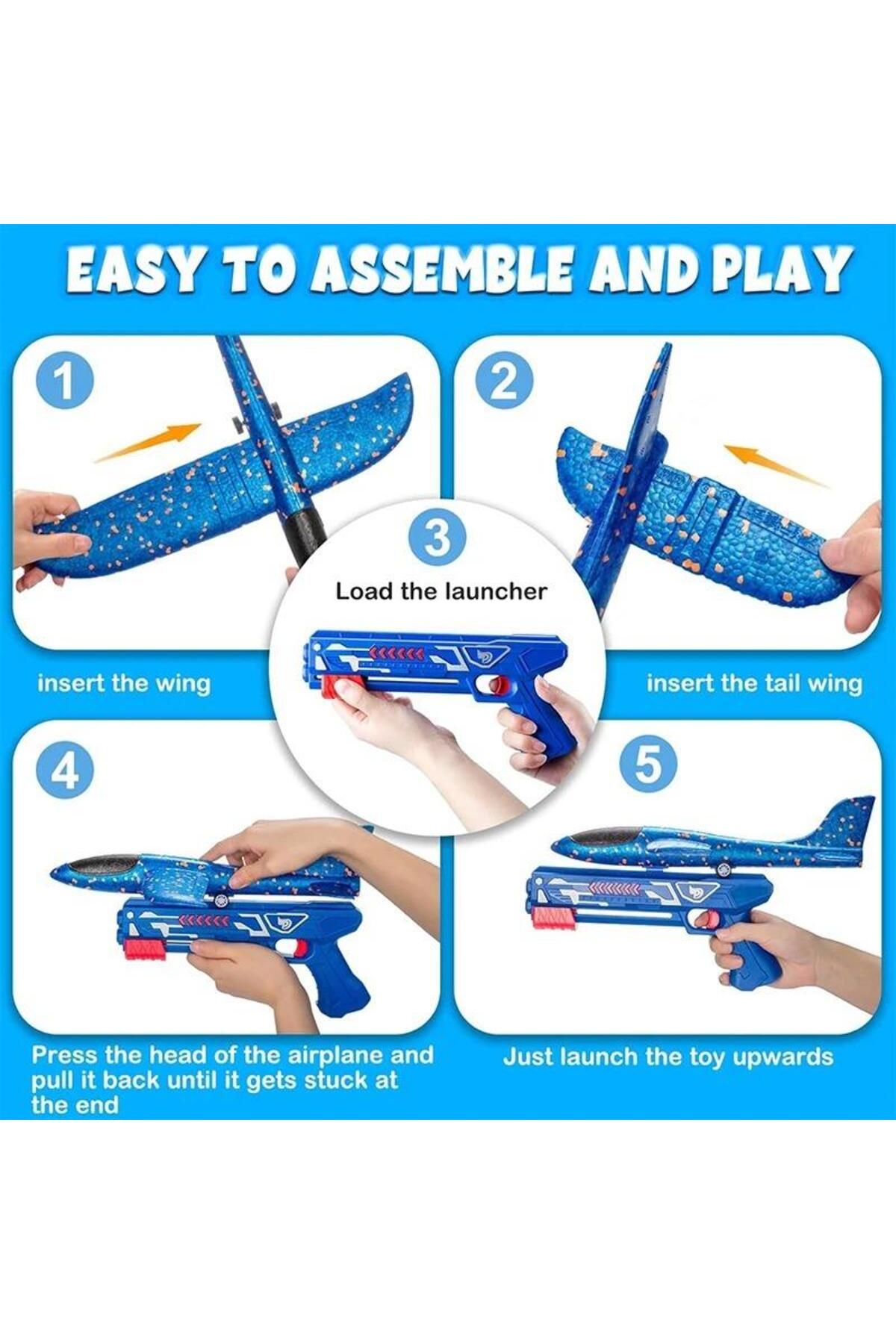 EASY TO ASSEMBLE AND PLAY

1

insert the wing

2

insert the tail wing

3

Load the launcher

4

Press the head of the airplane and pull it back until it gets stuck at the end

5

Just launch the toy upwards