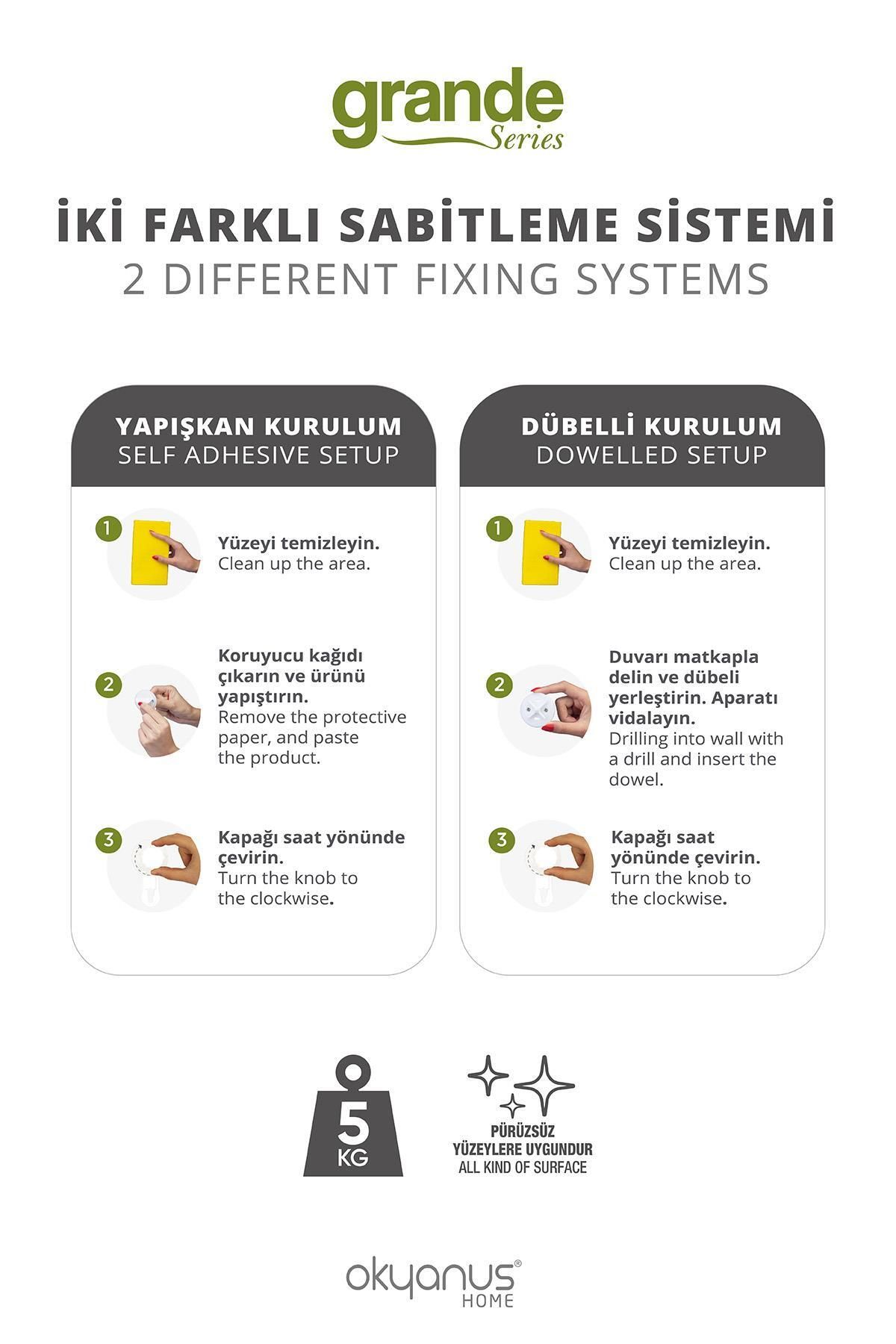 grande
Series

İKİ FARKLI SABİTLEME SİSTEMİ
2 DIFFERENT FIXING SYSTEMS

YAPIŞKAN KURULUM
SELF ADHESIVE SETUP

1 Yüzeyi temizleyin.
Clean up the area.

2 Koruyucu kağıdı çıkarın ve ürünü yapıştırın.
Remove the protective paper, and paste the product.

3 Kapağı saat yönünde çevirin.
Turn the knob to the clockwise.

DÜBELLİ KURULUM
DOWELLED SETUP

1 Yüzeyi temizleyin.
Clean up the area.

2 Duvarı matkapla delin ve dübeli yerleştirin. Aparatı vidalayın.
Drilling into wall with a drill and insert the dowel.

3 Kapağı saat yönünde çevirin.
Turn the knob to the clockwise.

5 KG

PÜRÜZSÜZ YÜZEYLERE UYGUNDUR
ALL KIND OF SURFACE

okyanus®
HOME