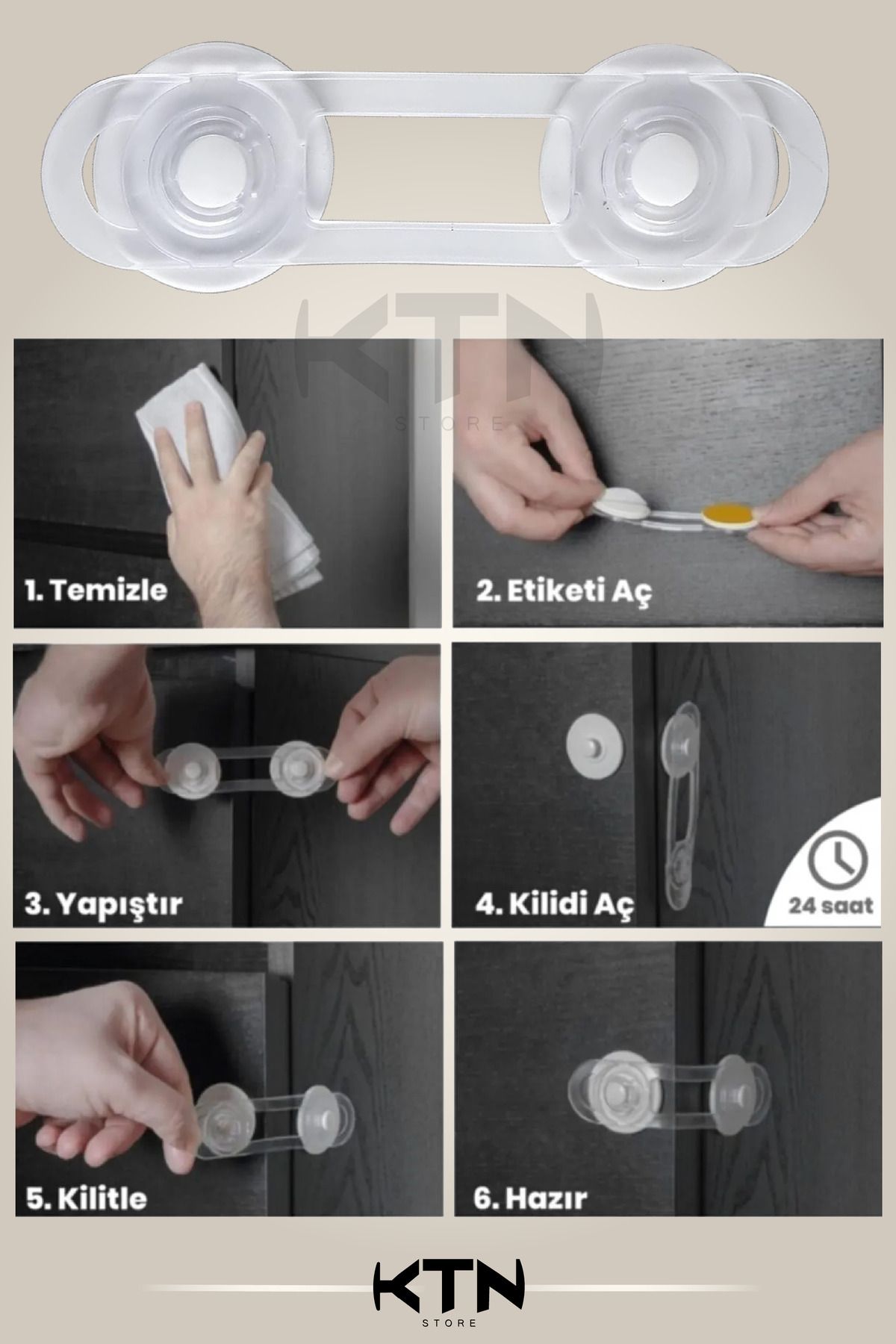 KTN
STORE

1. Temizle

2. Etiketi Aç

3. Yapıştır

4. Kilidi Aç

24 saat

5. Kilitle

6. Hazır

KTN
STORE