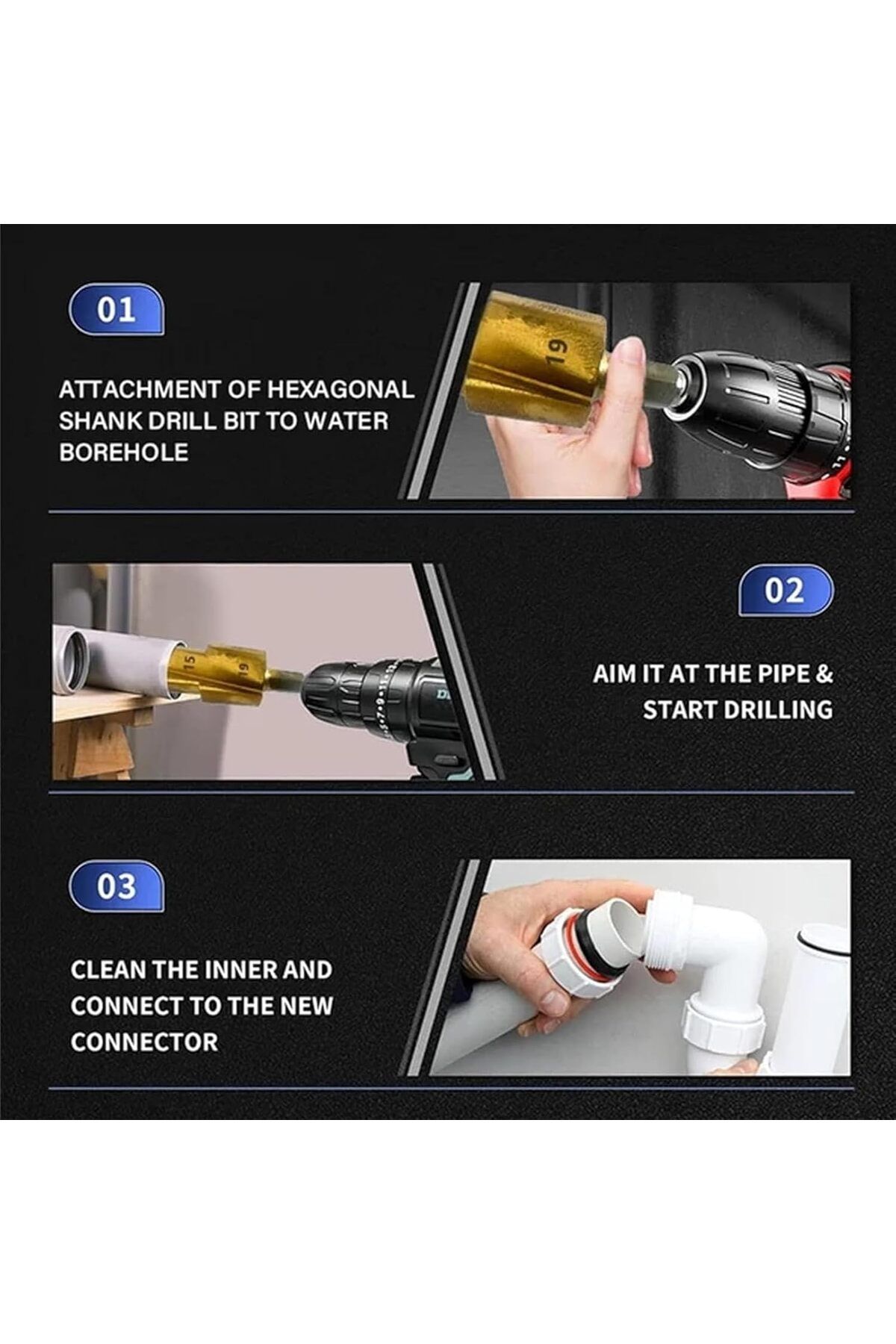 01

ATTACHMENT OF HEXAGONAL SHANK DRILL BIT TO WATER BOREHOLE

19

02

AIM IT AT THE PIPE & START DRILLING

15

19

03

CLEAN THE INNER AND CONNECT TO THE NEW CONNECTOR