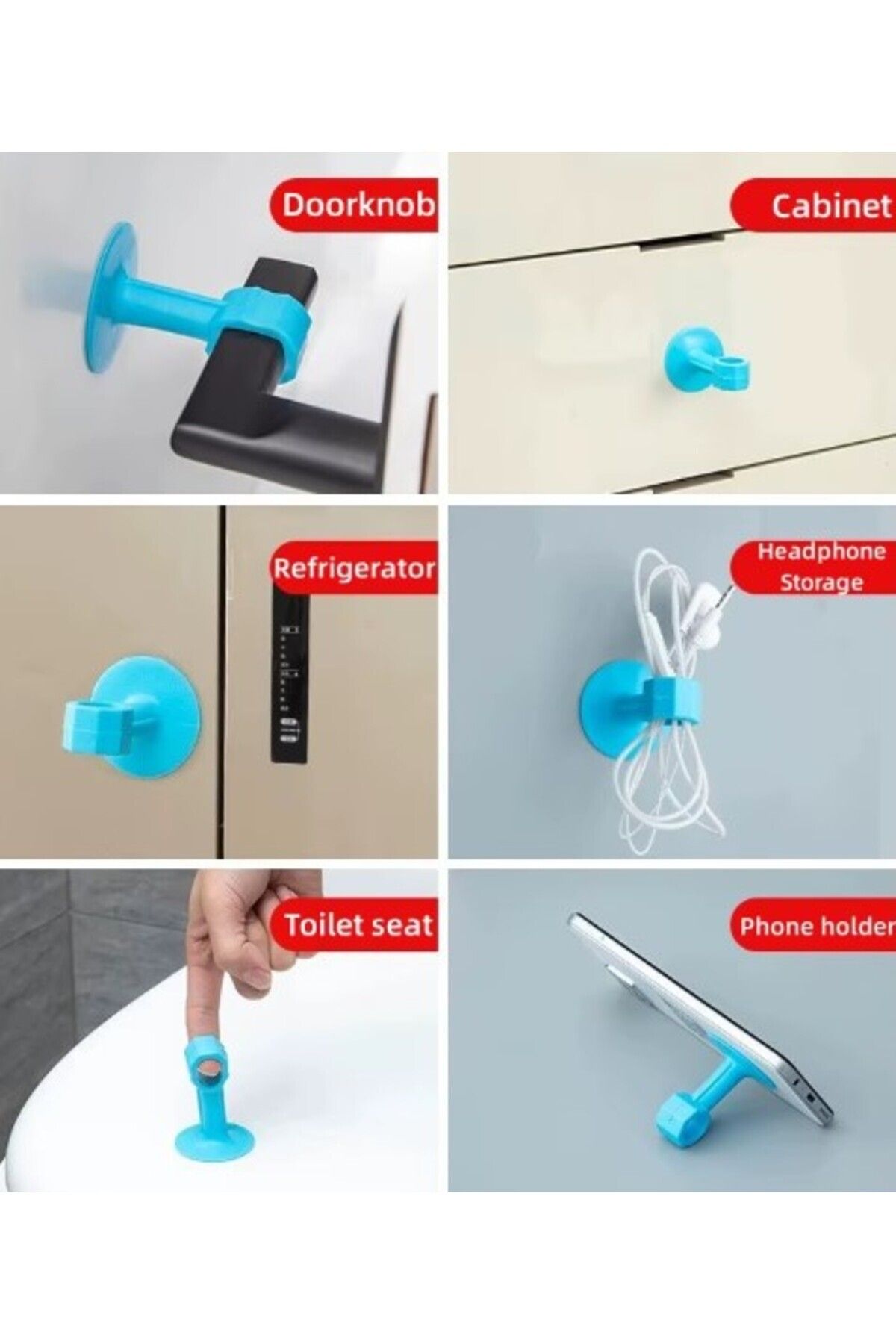 Doorknob

Cabinet

Refrigerator

Headphone Storage

Toilet seat

Phone holder