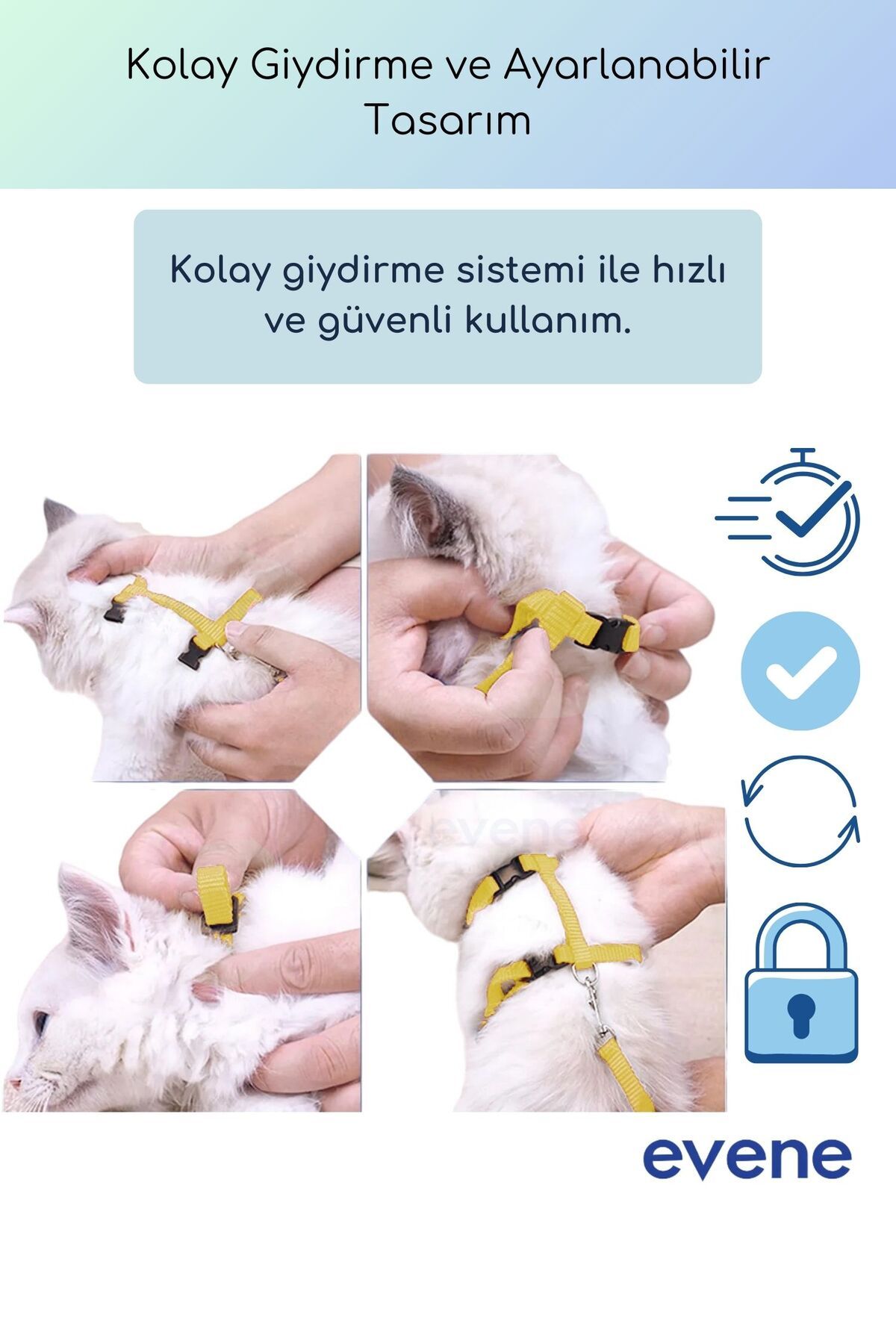 Kolay Giydirme ve Ayarlanabilir Tasarım

Kolay giydirme sistemi ile hızlı ve güvenli kullanım.

evene

evene