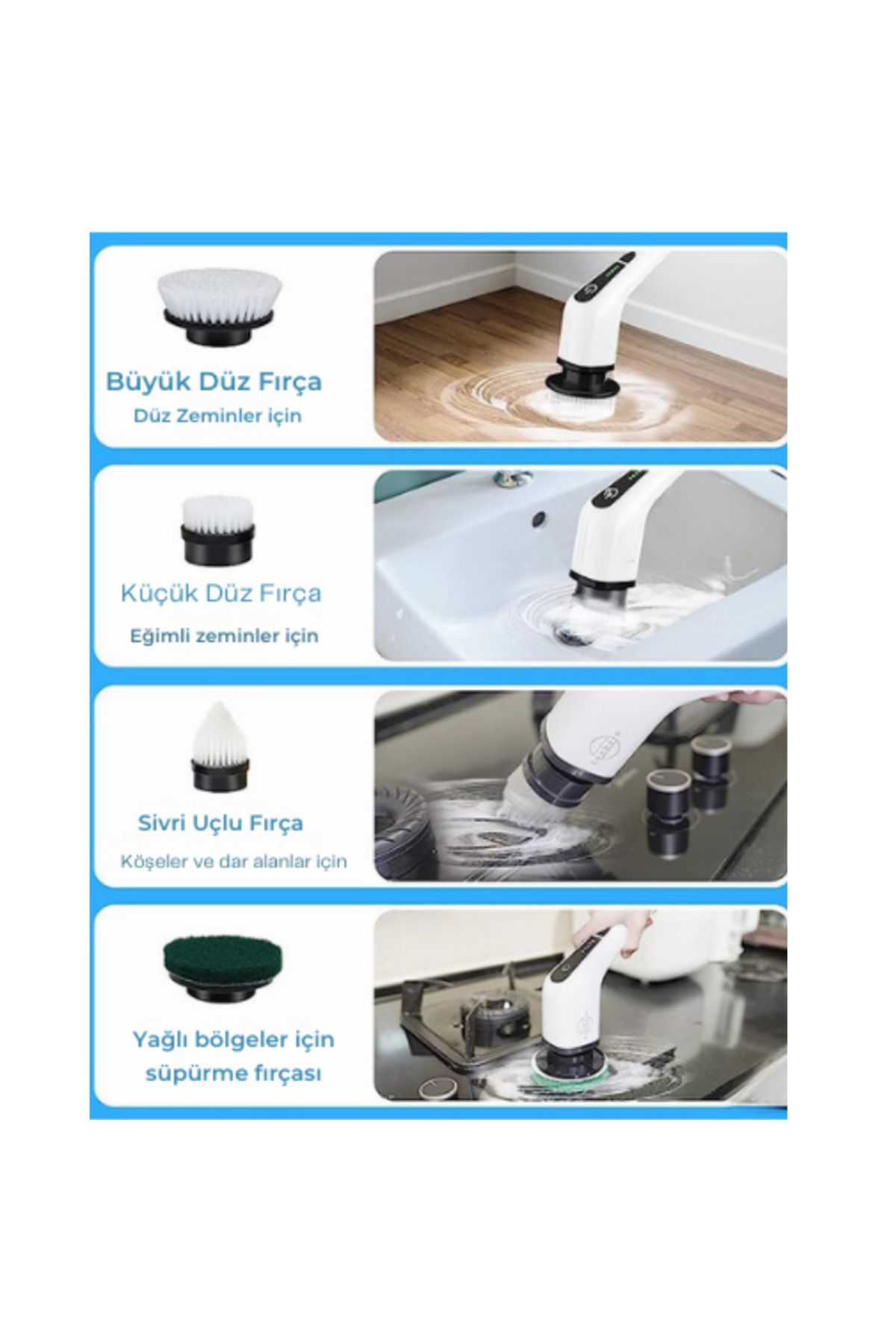 Büyük Düz Fırça
Düz Zeminler için

Küçük Düz Fırça
Eğimli zeminler için

Sivri Uçlu Fırça
Köşeler ve dar alanlar için

Yağlı bölgeler için süpürme fırçası