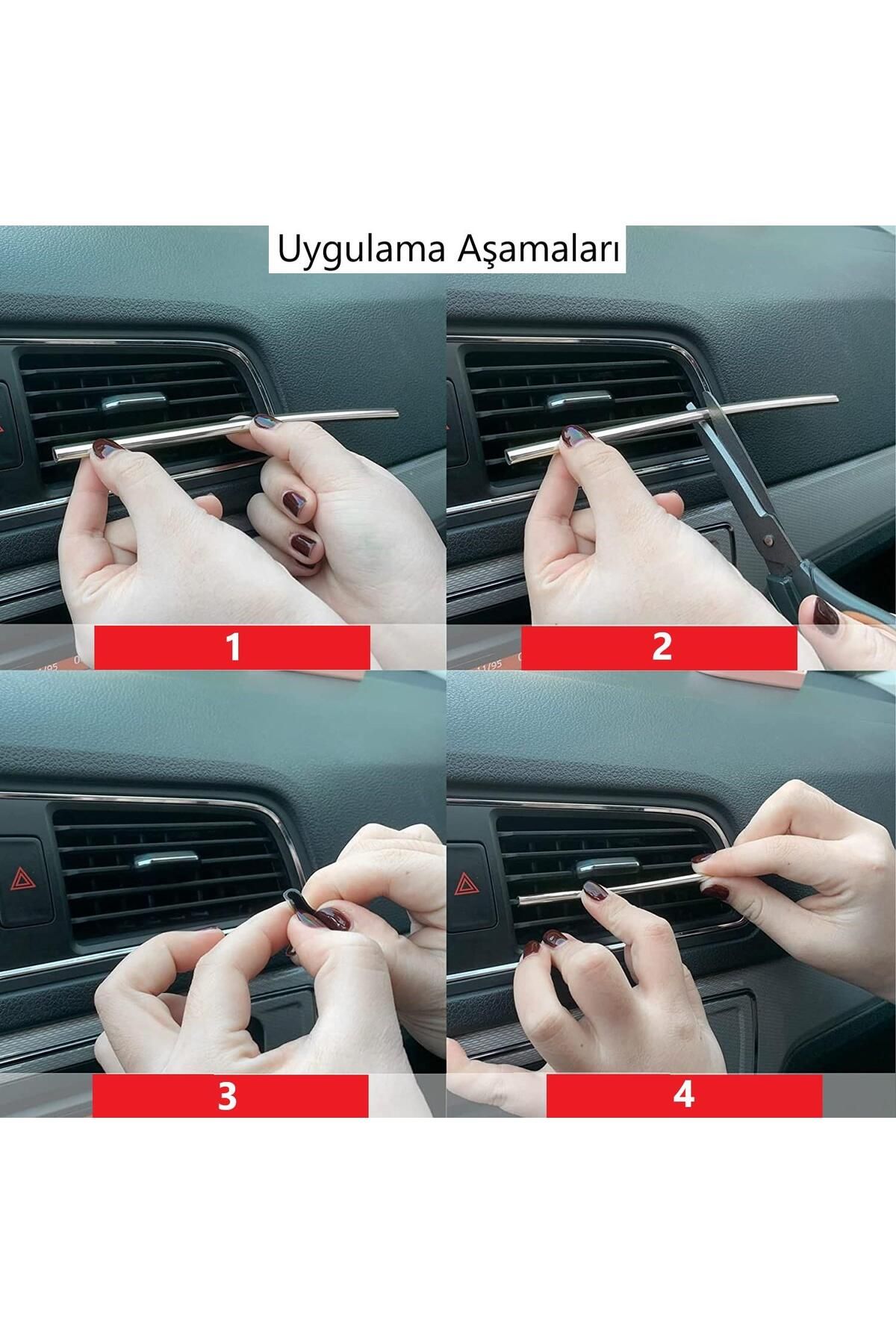 Uygulama Aşamaları

1

2

3

4