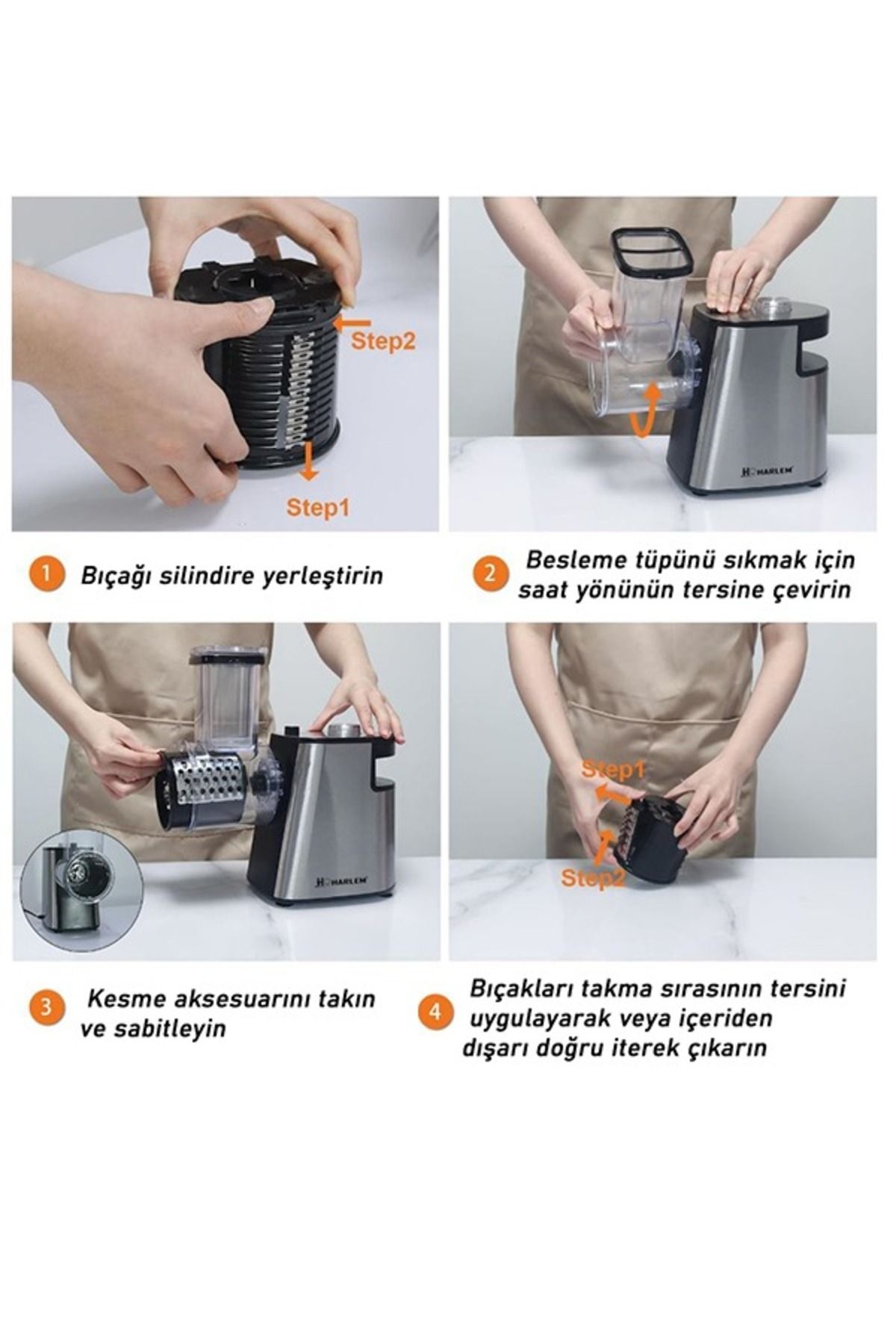 Step2

Step1

HARLEM

1 Bıçağı silindire yerleştirin

2 Besleme tüpünü sıkmak için saat yönünün tersine çevirin

HARLEM

Step1

Step2

3 Kesme aksesuarını takın ve sabitleyin

4 Bıçakları takma sırasının tersini uygulayarak veya içeriden dışarı doğru iterek çıkarın