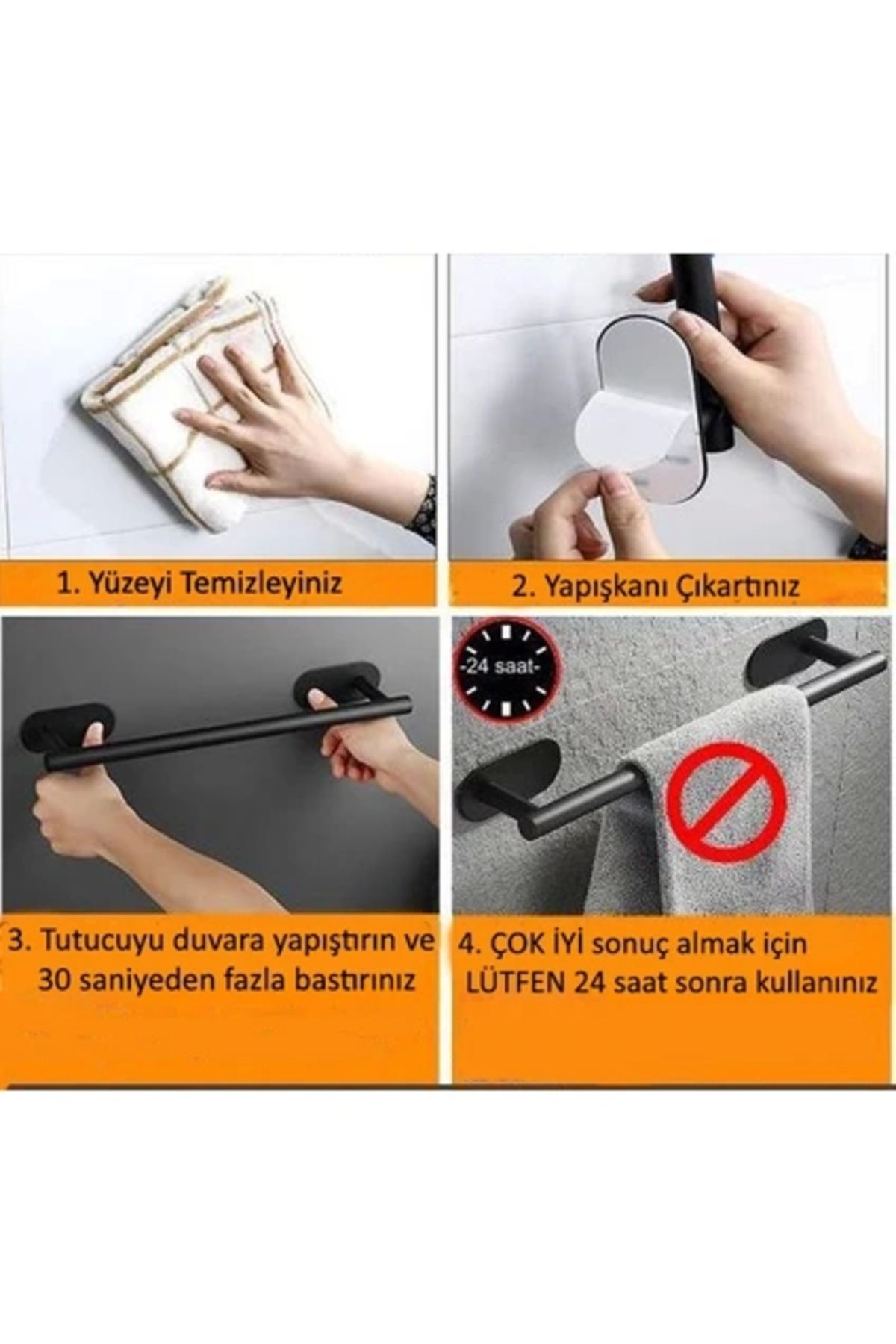 1. Yüzeyi Temizleyiniz

2. Yapışkanı Çıkartınız

-24 saat-

3. Tutucuyu duvara yapıştırın ve 30 saniyeden fazla bastırınız

4. ÇOK İYİ sonuç almak için LÜTFEN 24 saat sonra kullanınız