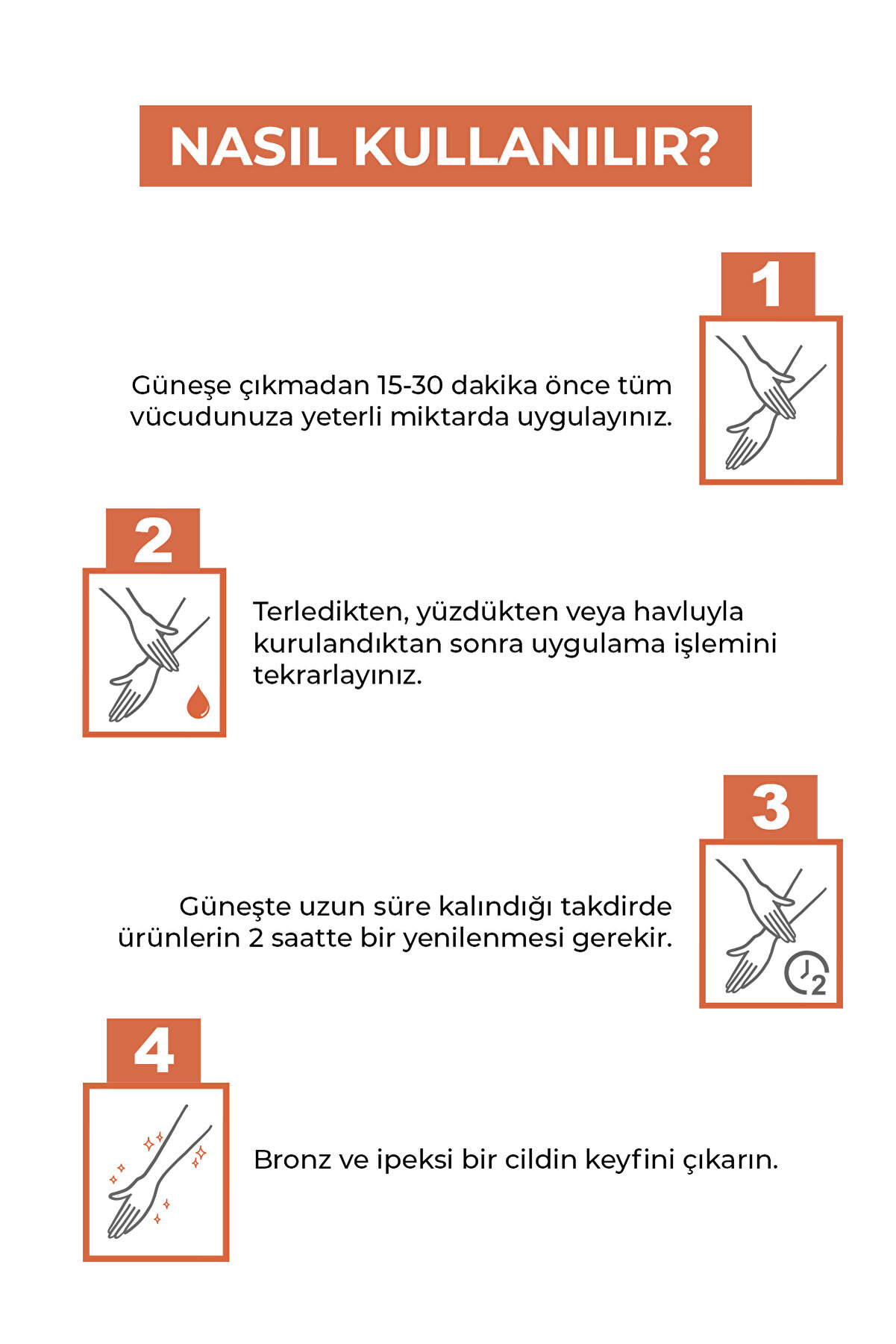 NASIL KULLANILIR?

1

Güneşe çıkmadan 15-30 dakika önce tüm vücudunuza yeterli miktarda uygulayınız.

2

Terledikten, yüzdükten veya havluyla kurulandıktan sonra uygulama işlemini tekrarlayınız.

3

Güneşte uzun süre kalındığı takdirde ürünlerin 2 saatte bir yenilenmesi gerekir.

2

4

Bronz ve ipeksi bir cildin keyfini çıkarın.