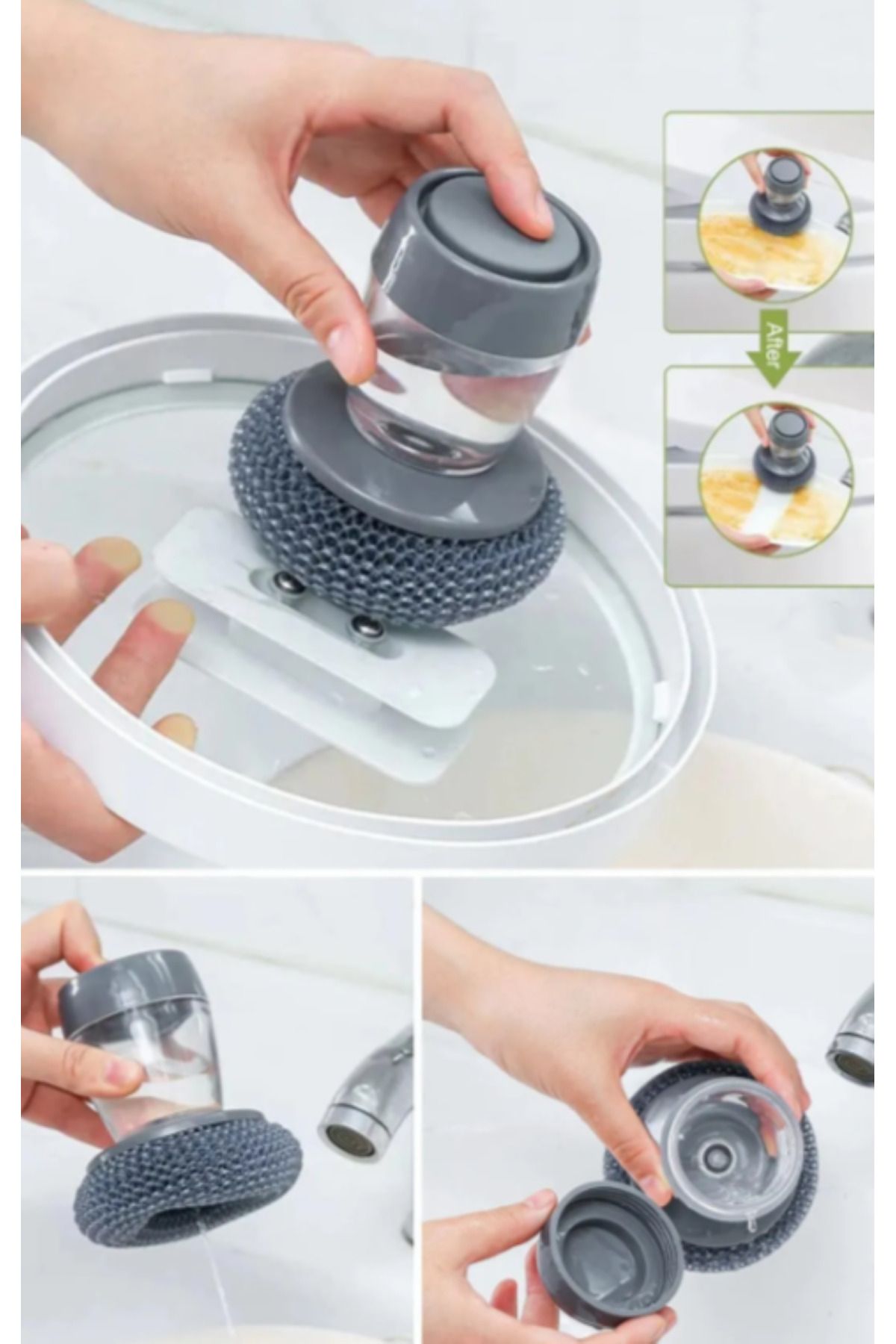 After