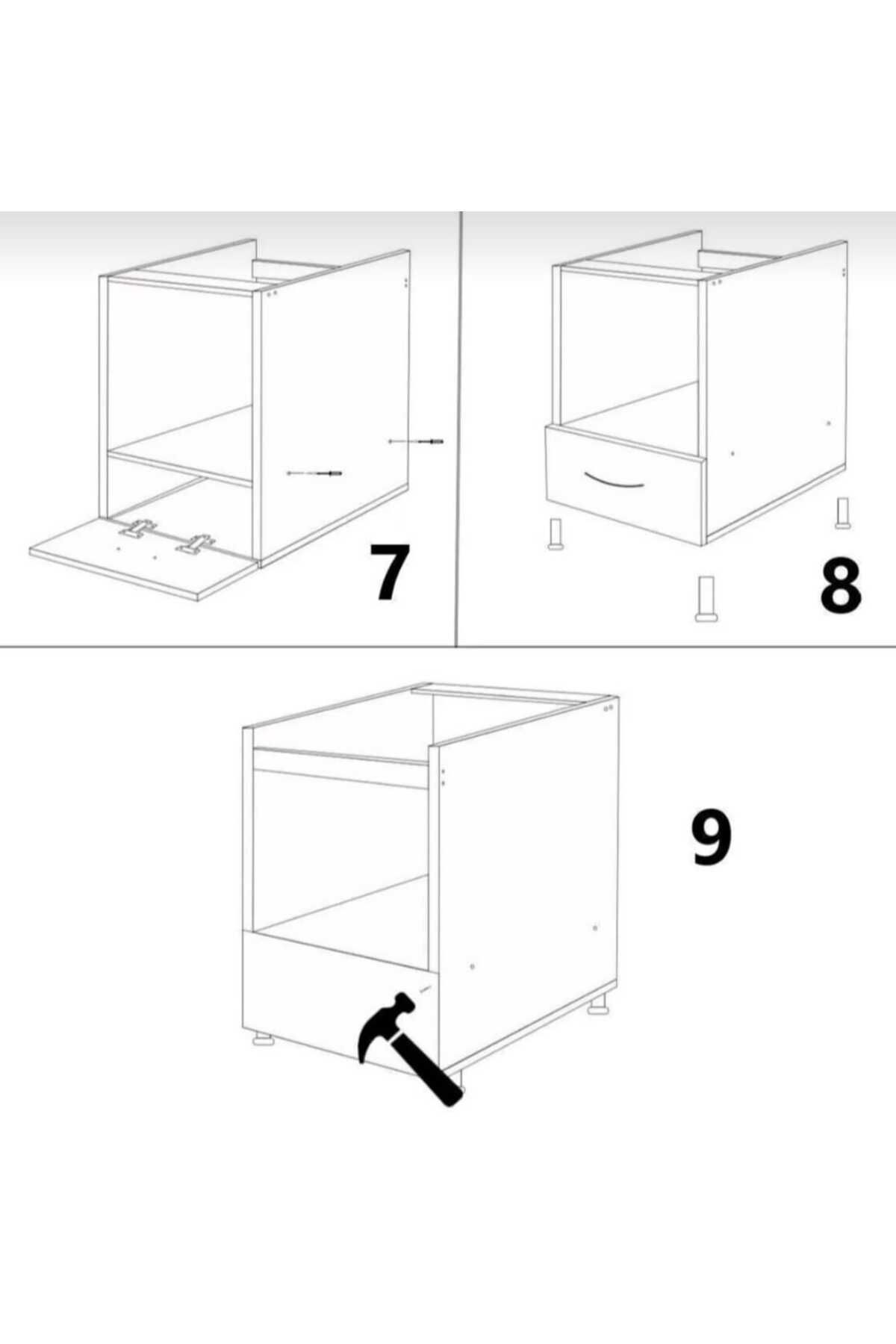 7

8

9