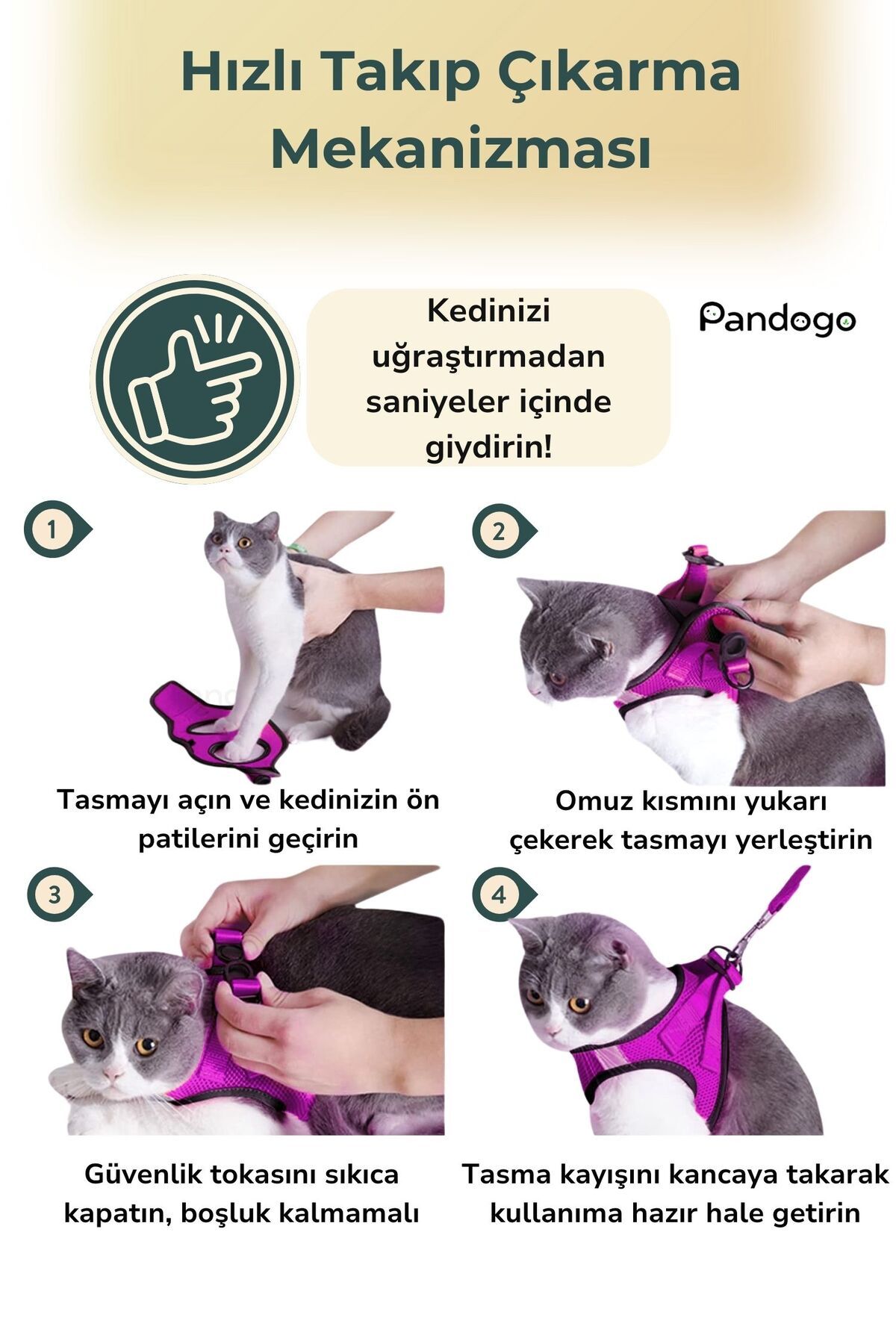 Hızlı Takıp Çıkarma Mekanizması

Kedinizi uğraştırmadan saniyeler içinde giydirin!

Pandogo

1

Tasmayı açın ve kedinizin ön patilerini geçirin

2

Omuz kısmını yukarı çekerek tasmayı yerleştirin

3

Güvenlik tokasını sıkıca kapatın, boşluk kalmamalı

4

Tasma kayışını kancaya takarak kullanıma hazır hale getirin