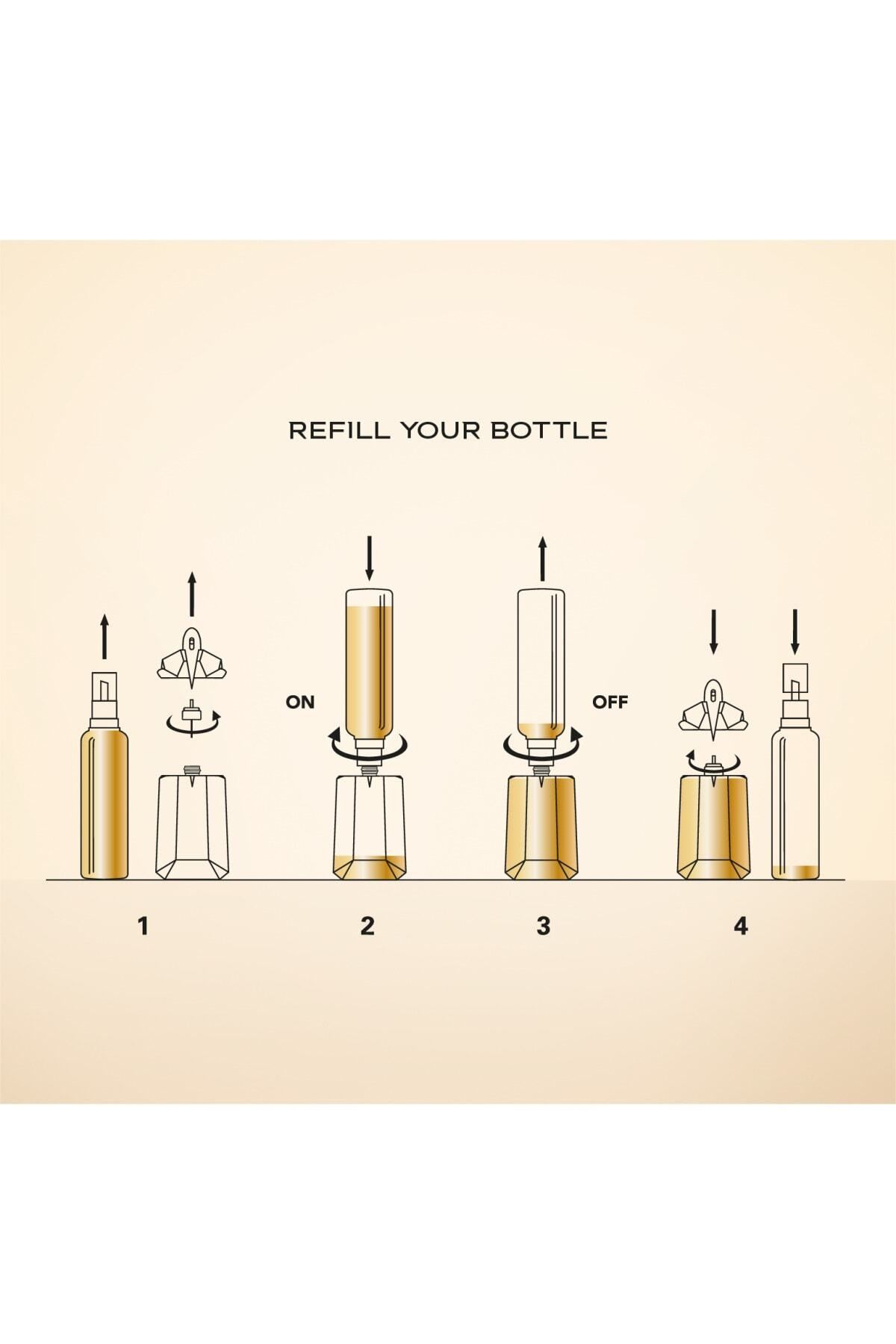 REFILL YOUR BOTTLE

ON

OFF

1

2

3

4