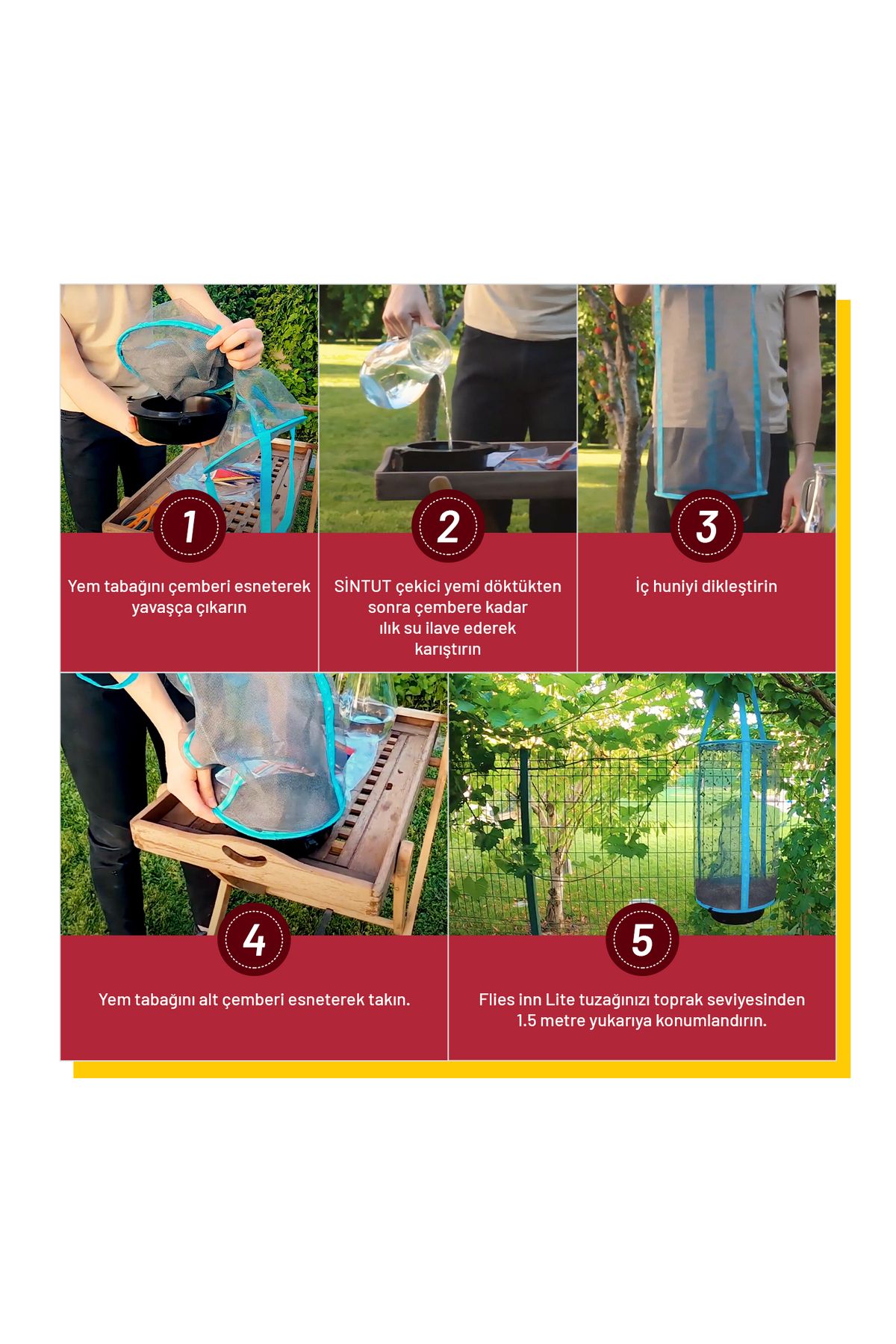 1

Yem tabağını çemberi esneterek yavaşça çıkarın

2

SİNTUT çekici yemi döktükten sonra çembere kadar ılık su ilave ederek karıştırın

3

İç huniyi dikleştirin

4

Yem tabağını alt çemberi esneterek takın.

5

Flies inn Lite tuzağınızı toprak seviyesinden 1.5 metre yukarıya konumlandırın.