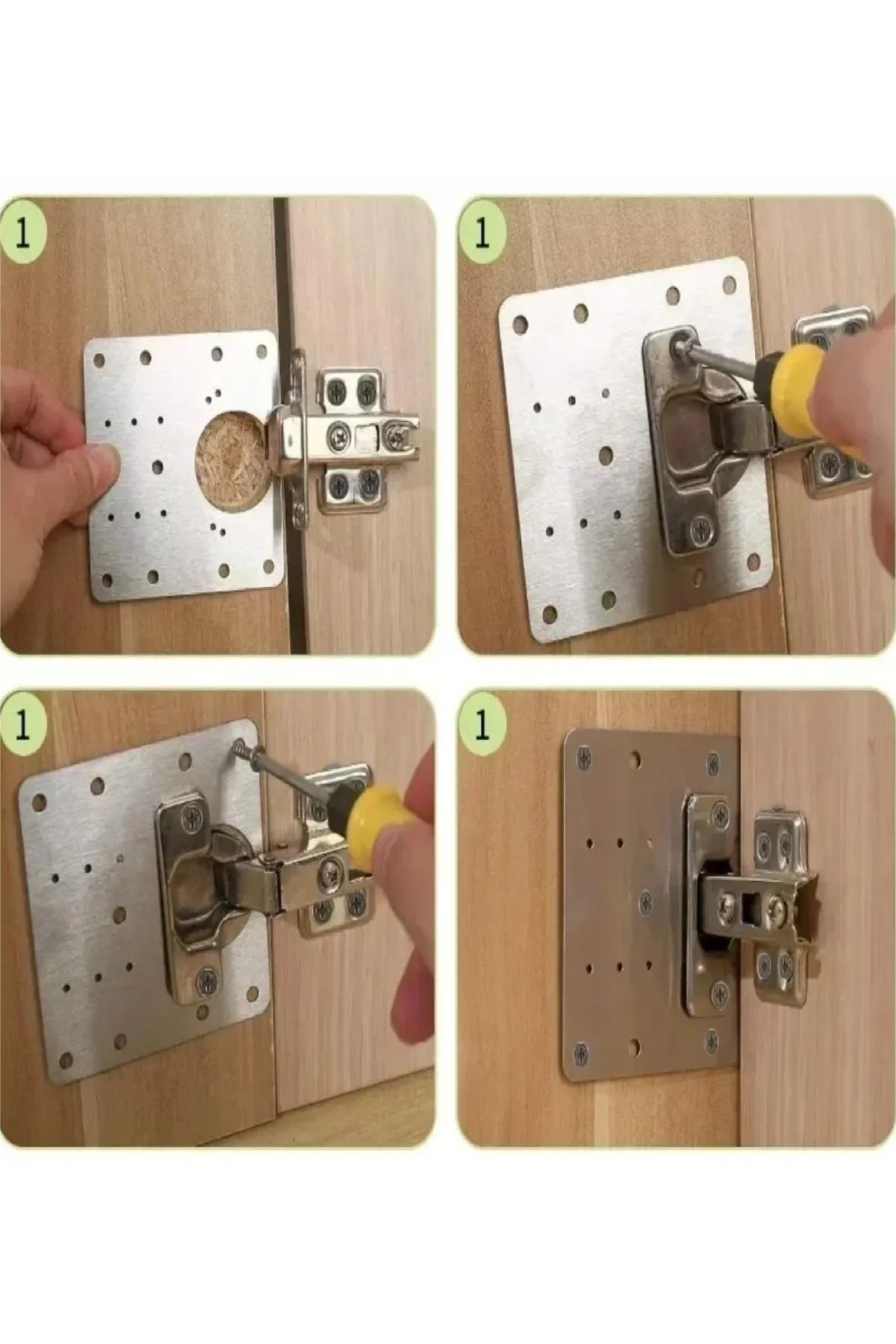 1

1

1

1