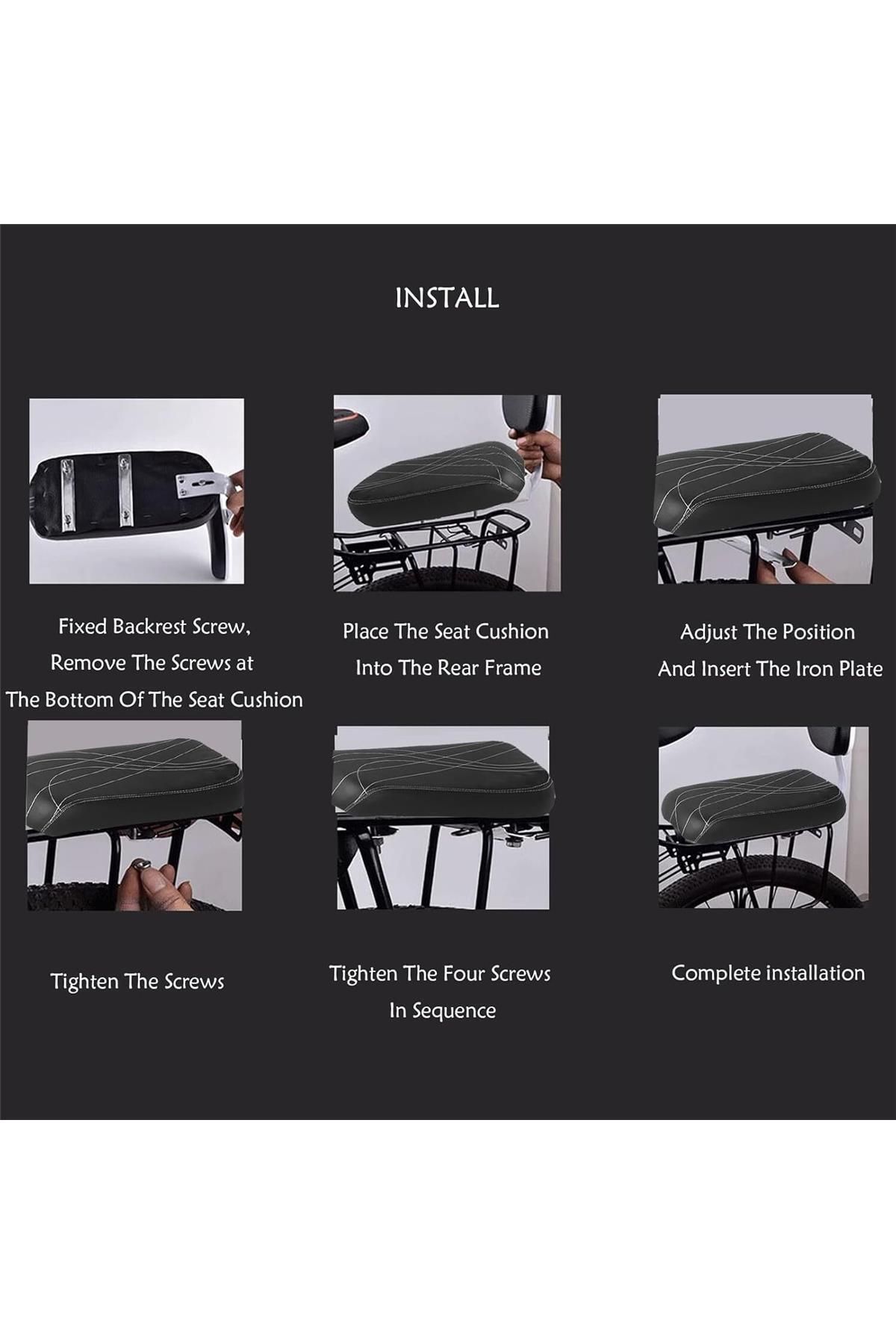 INSTALL

Fixed Backrest Screw, Remove The Screws at The Bottom Of The Seat Cushion

Place The Seat Cushion Into The Rear Frame

Adjust The Position And Insert The Iron Plate

Tighten The Screws

Tighten The Four Screws In Sequence

Complete installation