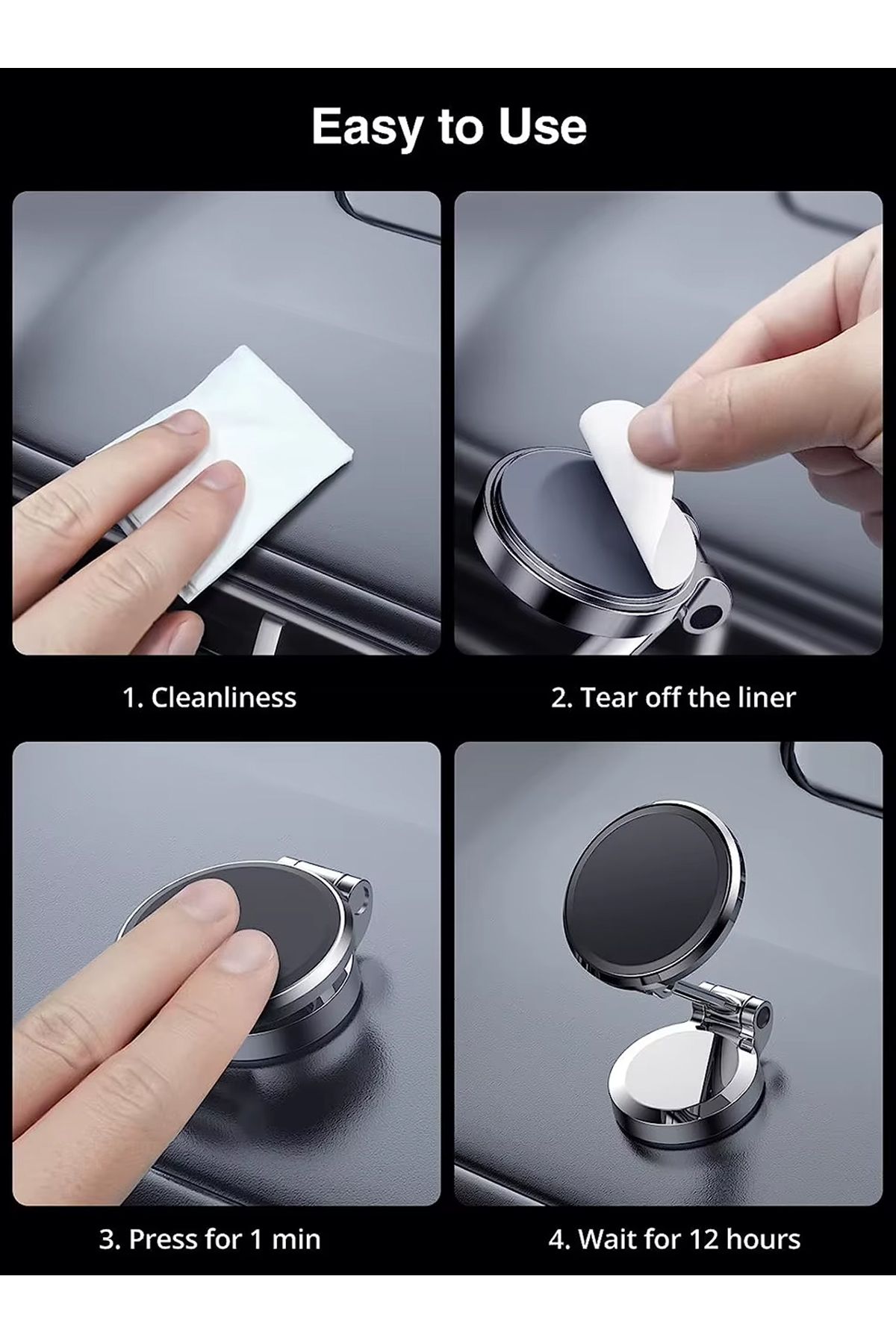 Easy to Use

1. Cleanliness

2. Tear off the liner

3. Press for 1 min

4. Wait for 12 hours